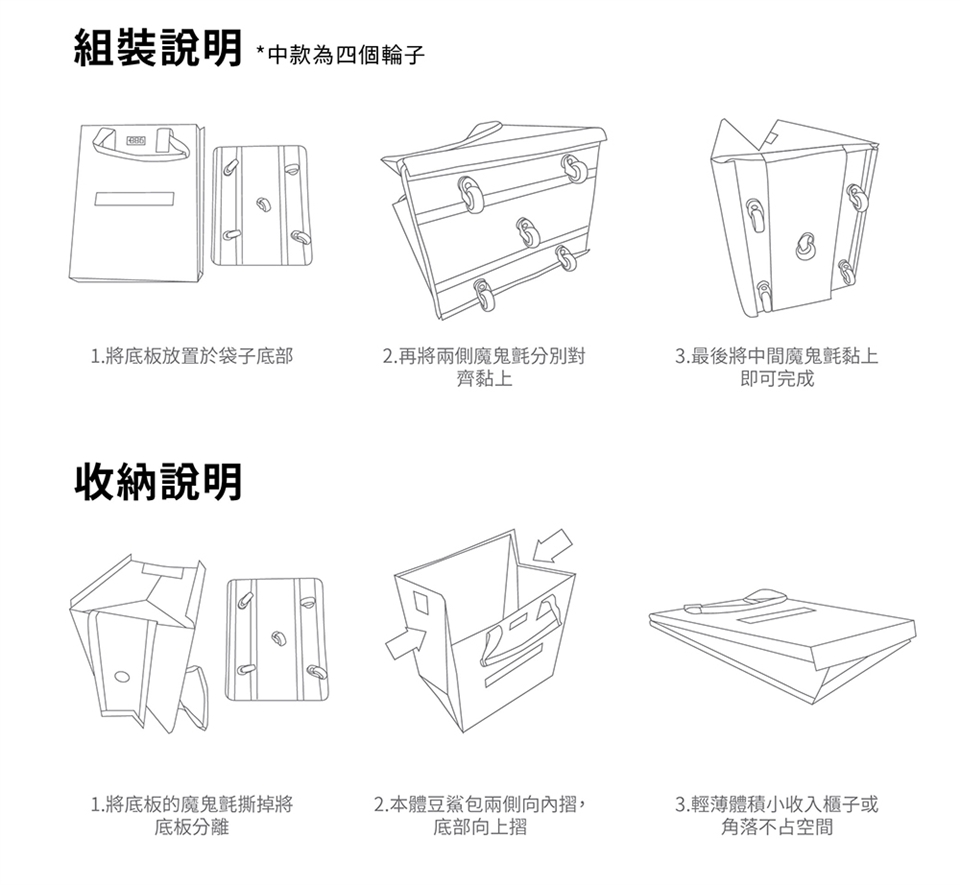 組裝說明 *中款為四個輪子

1.將底板放置於袋子底部

2.再將兩側魔鬼氈分別對齊黏上

3.最後將中間魔鬼氈黏上即可完成

收納說明

1.將底板的魔鬼氈撕掉將底板分離

2.本體豆鯊包兩側向內摺，底部向上摺

3.輕薄體積小收入櫃子或角落不占空間