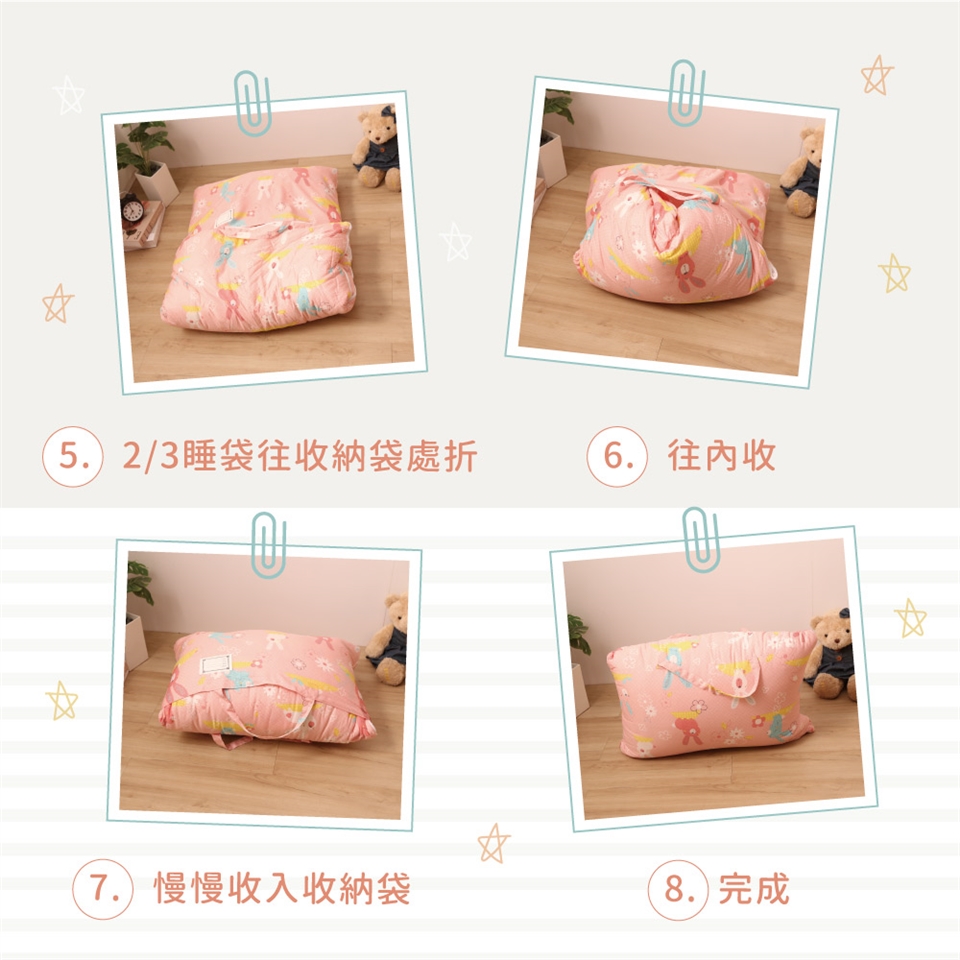 5. 2/3睡袋往收納袋處折

6. 往內收

7. 慢慢收入收納袋

8. 完成