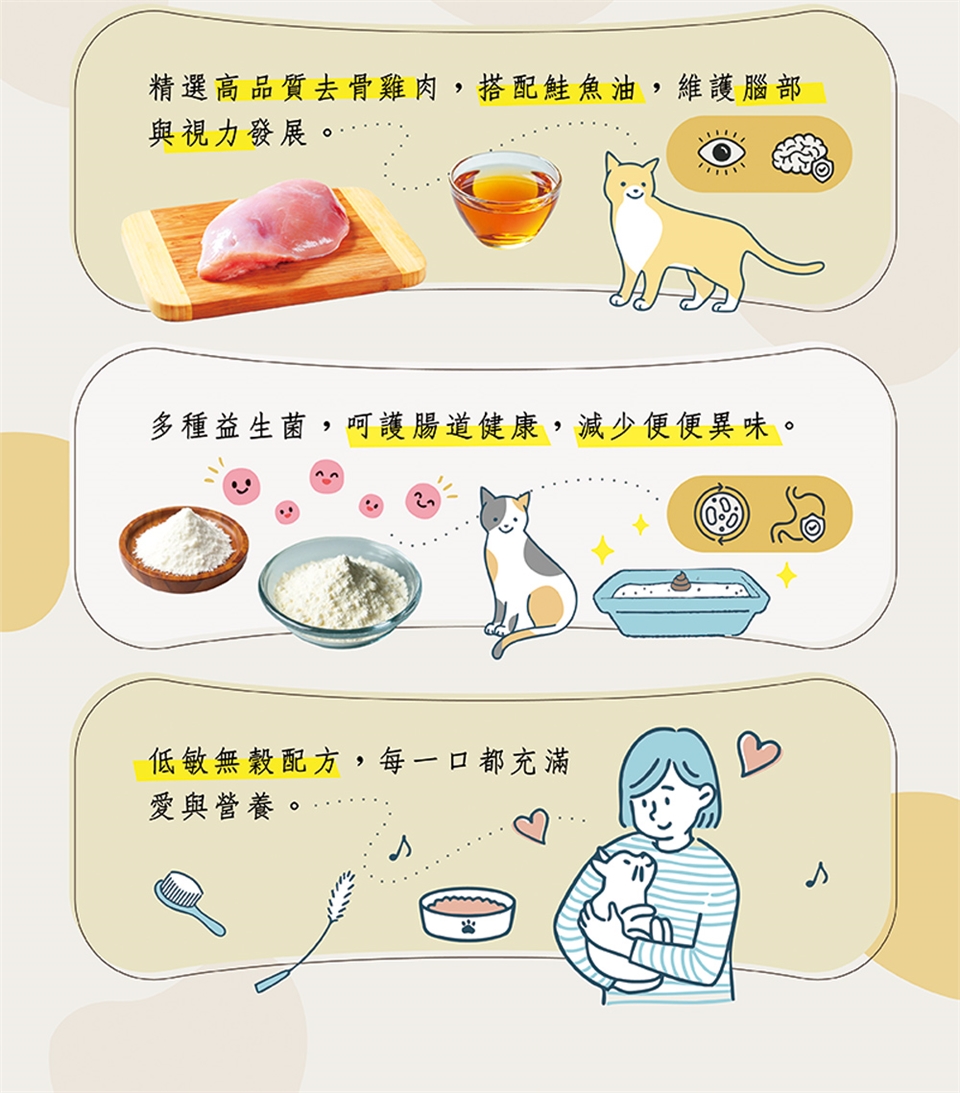 精選高品質去骨雞肉，搭配鮭魚油，維護腦部與視力發展。

多種益生菌，呵護腸道健康，減少便便異味。

低敏無穀配方，每一口都充滿愛與營養。