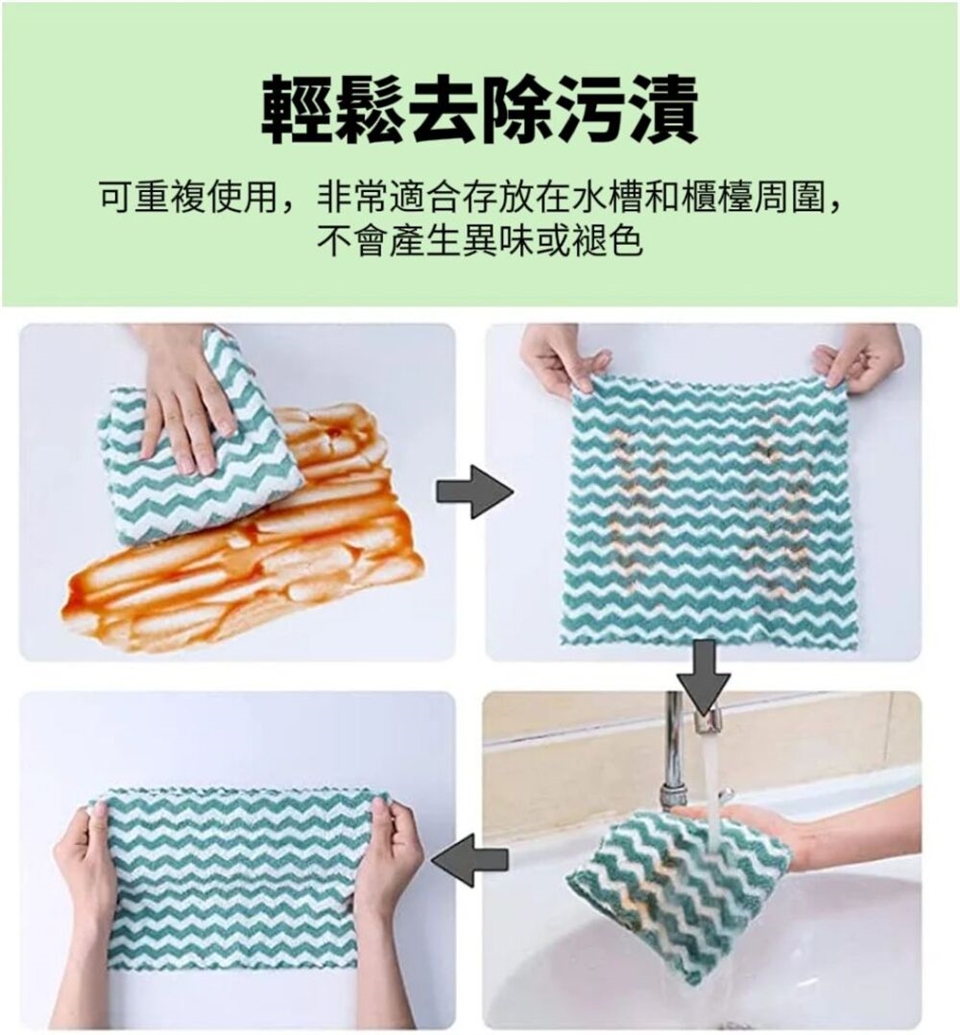 輕鬆去除污漬

可重複使用，非常適合存放在水槽和櫃檯周圍，不會產生異味或褪色