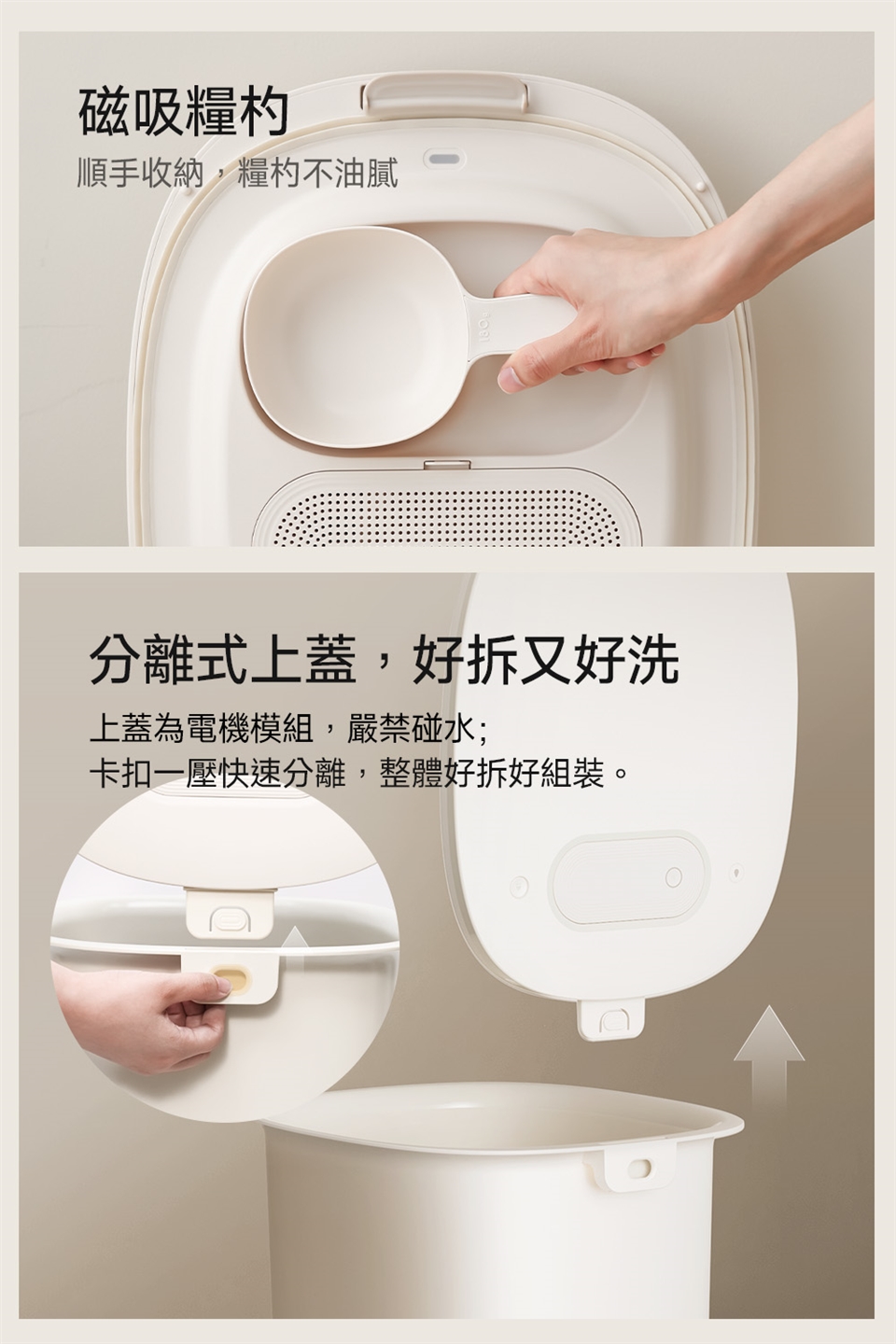 磁吸糧杓

順手收納，糧杓不油膩

分離式上蓋，好拆又好洗

上蓋為電機模組，嚴禁碰水；
卡扣一壓快速分離，整體好拆好組裝。