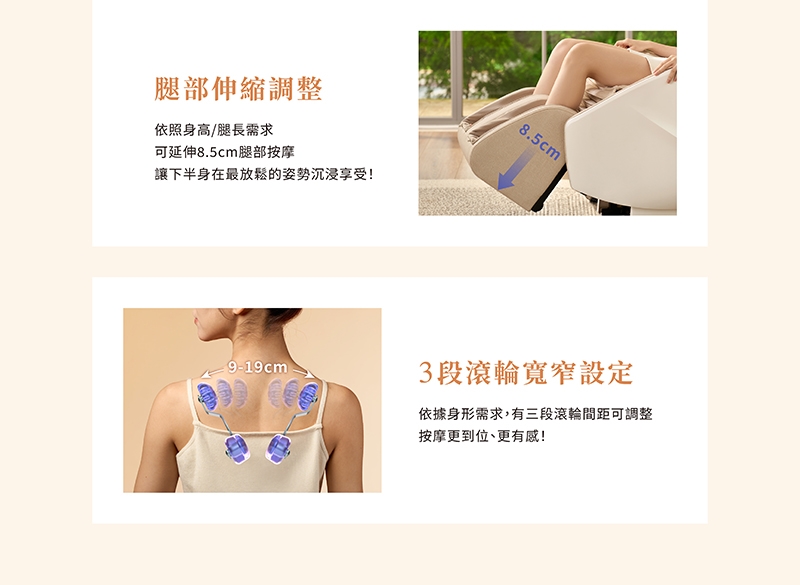 腿部伸縮調整

依照身高/腿長需求
可延伸8.5cm腿部按摩
讓下半身在最放鬆的姿勢沉浸享受!

8.5cm

9-19cm

3段滾輪寬窄設定

依據身形需求,有三段滾輪間距可調整
按摩更到位、更有感!