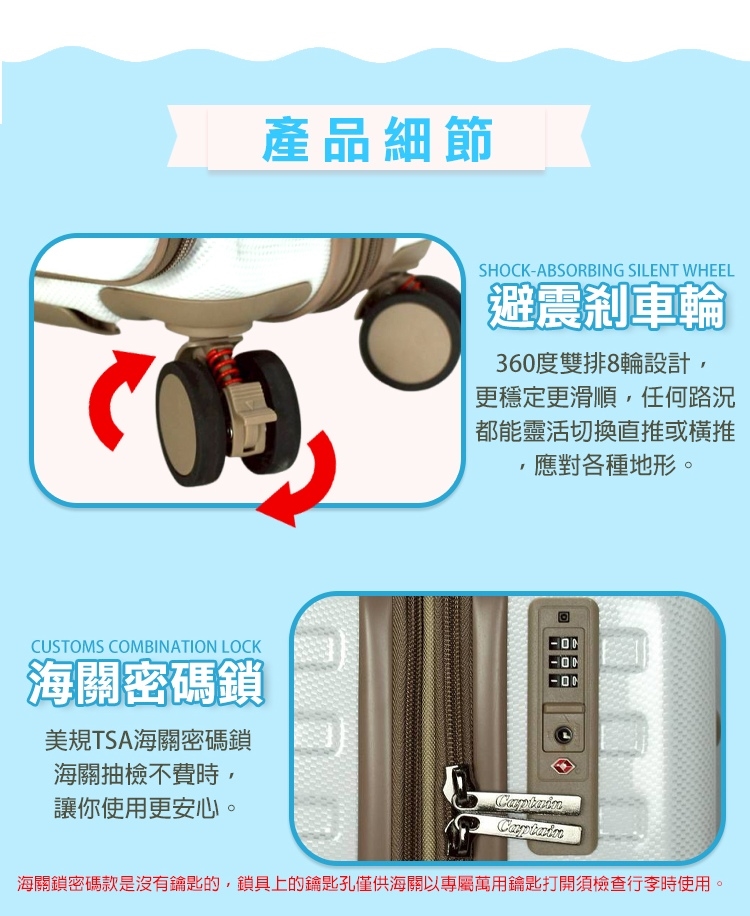 產品細節

SHOCK-ABSORBING SILENT WHEEL
避震剎車輪

360度雙排8輪設計，更穩定更滑順，任何路況都能靈活切換直推或橫推，應對各種地形。

CUSTOMS COMBINATION LOCK
海關密碼鎖

美規TSA海關密碼鎖
海關抽檢不費時，
讓你使用更安心。

Captain
Captain

海關鎖密碼款是沒有鑰匙的，鎖具上的鑰匙孔僅供海關以專屬萬用鑰匙打開須檢查行李時使用。