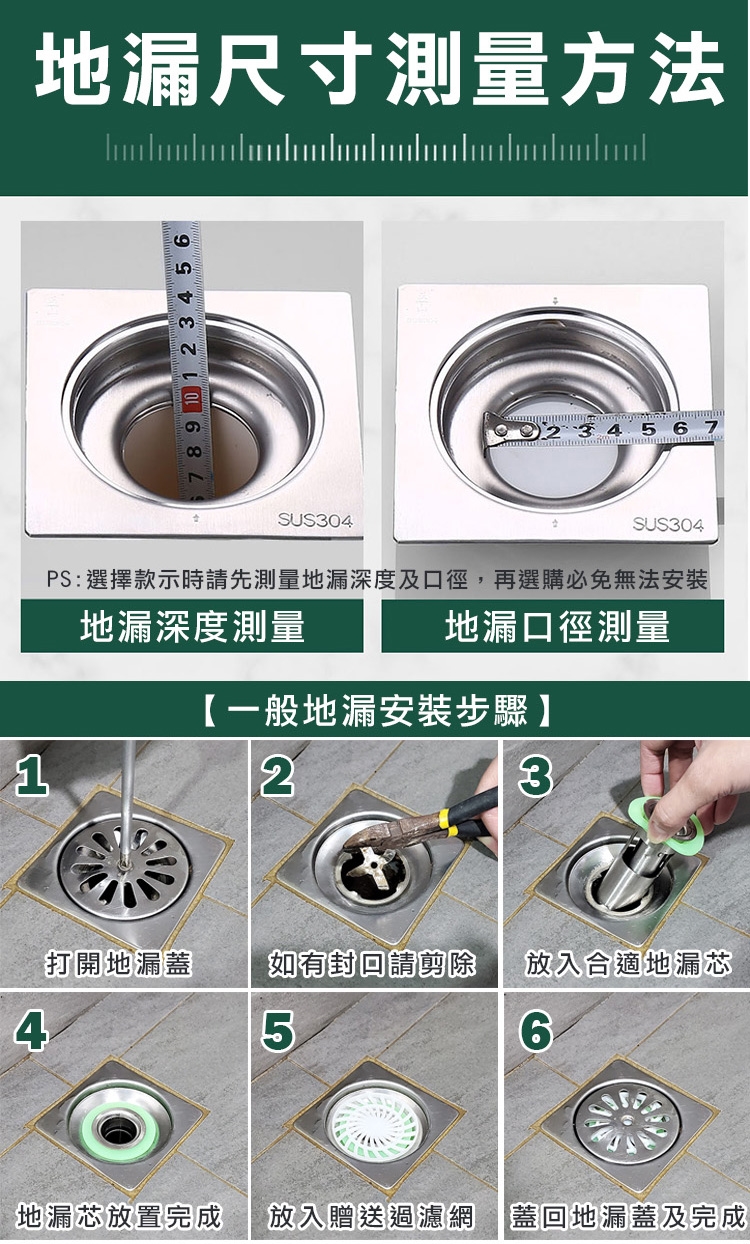 地漏尺寸測量方法

7 8 9 10 1 2 3 4 5 6

SUS304

2 3 4 5 6 7

SUS304

PS:選擇款示時請先測量地漏深度及口徑，再選購必免無法安裝

地漏深度測量

地漏口徑測量

【一般地漏安裝步驟】

1
打開地漏蓋

2
如有封口請剪除

3
放入合適地漏芯

4
地漏芯放置完成

5
放入贈送過濾網

6
蓋回地漏蓋及完成