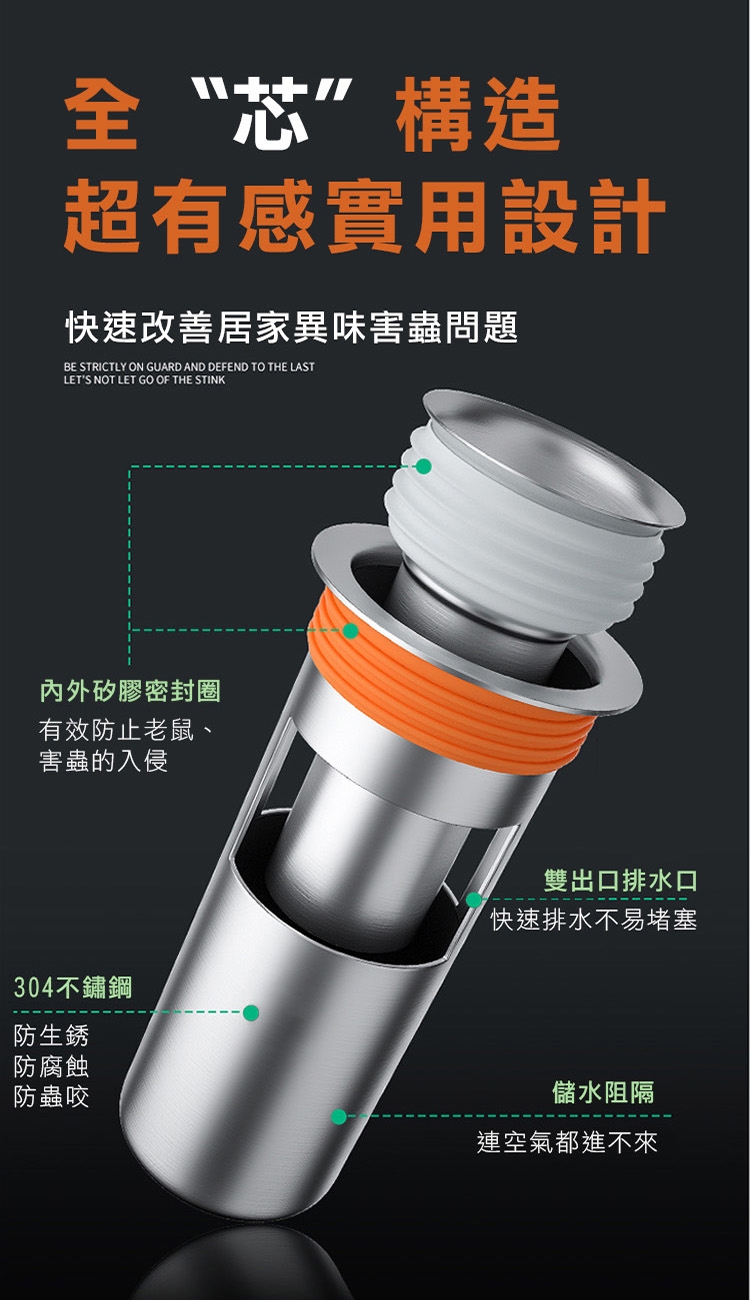 全〝芯〞構造
超有感實用設計

快速改善居家異味害蟲問題

BE STRICTLY ON GUARD AND DEFEND TO THE LAST
LET'S NOT LET GO OF THE STINK

內外矽膠密封圈
有效防止老鼠、
害蟲的入侵

雙出口排水口
快速排水不易堵塞

304不鏽鋼
防生銹
防腐蝕
防蟲咬

儲水阻隔
連空氣都進不來