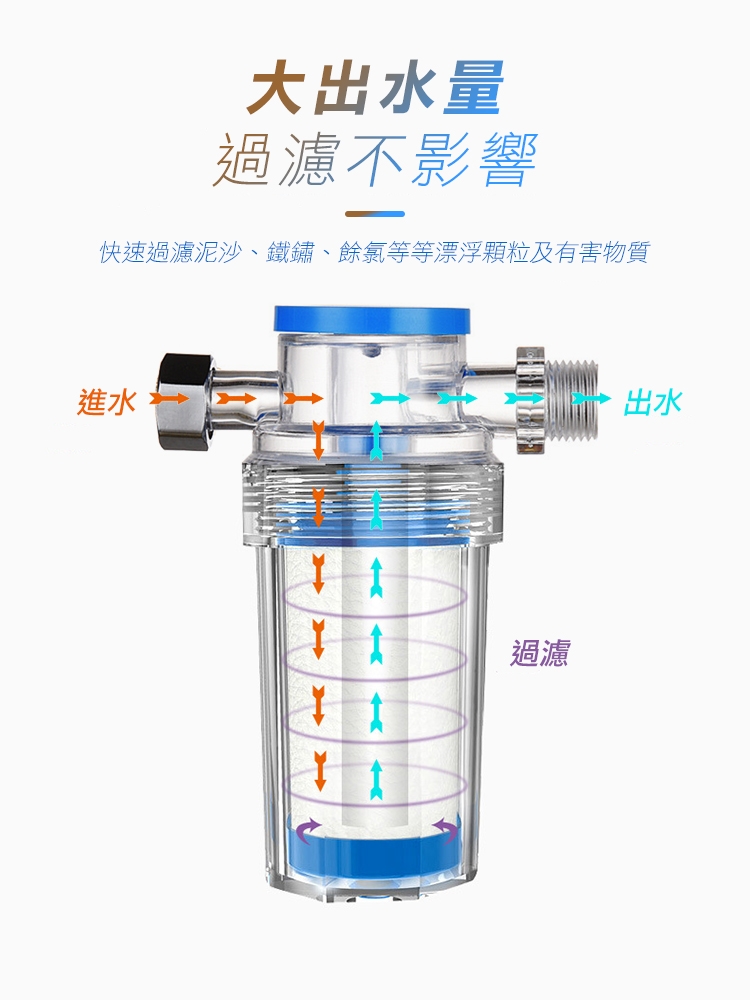 大出水量
過濾不影響

快速過濾泥沙、鐵鏽、餘氯等等漂浮顆粒及有害物質

進水

出水

過濾