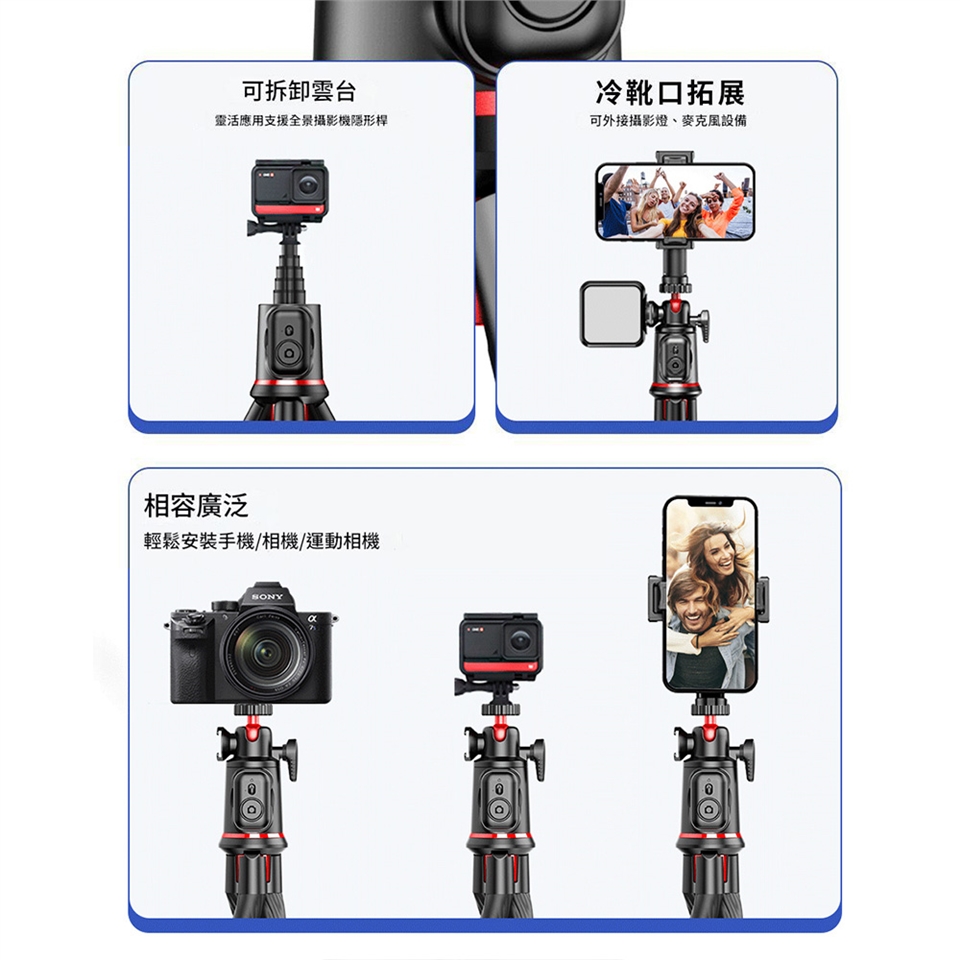 可拆卸雲台

靈活應用支援全景攝影機隱形桿

冷靴口拓展

可外接攝影燈、麥克風設備

相容廣泛

輕鬆安裝手機/相機/運動相機

SONY

α