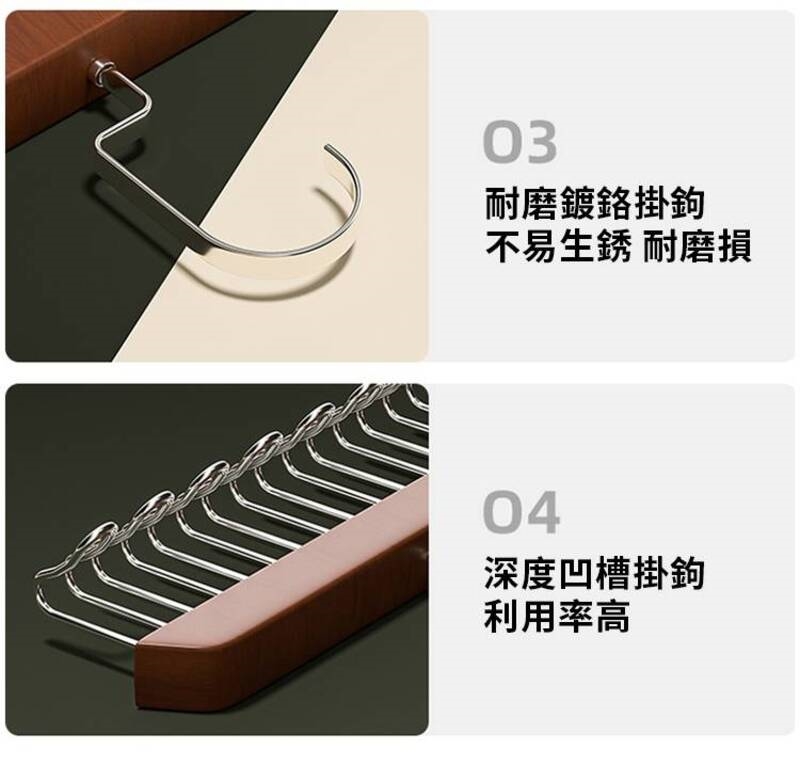 03

耐磨鍍鉻掛鉤
不易生銹 耐磨損

04

深度凹槽掛鉤
利用率高