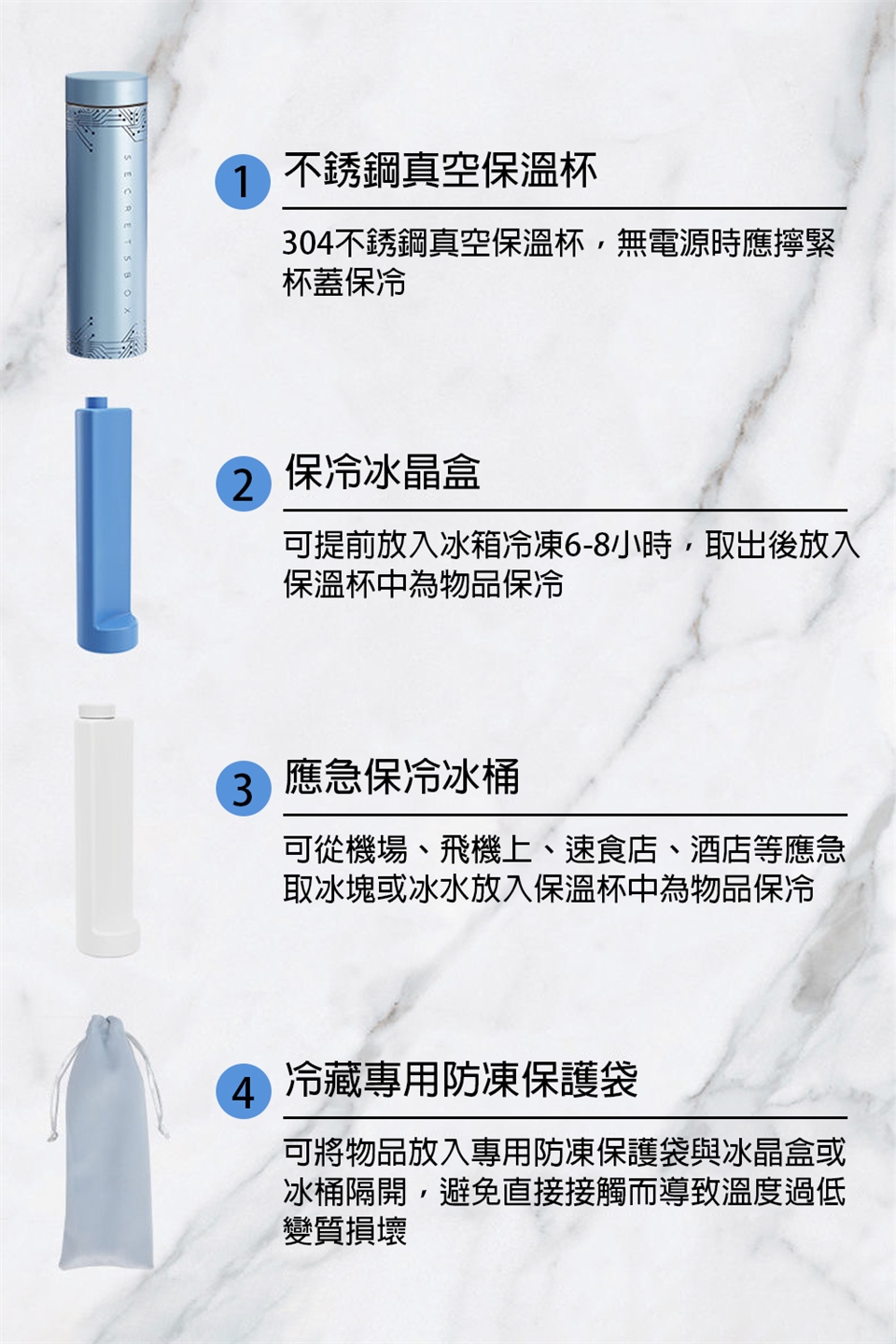 SECRETSBOX

1 不銹鋼真空保溫杯

304不銹鋼真空保溫杯，無電源時應擰緊杯蓋保冷

2 保冷冰晶盒

可提前放入冰箱冷凍6-8小時，取出後放入保溫杯中為物品保冷

3 應急保冷冰桶

可從機場、飛機上、速食店、酒店等應急取冰塊或冰水放入保溫杯中為物品保冷

4 冷藏專用防凍保護袋

可將物品放入專用防凍保護袋與冰晶盒或冰桶隔開，避免直接接觸而導致溫度過低變質損壞