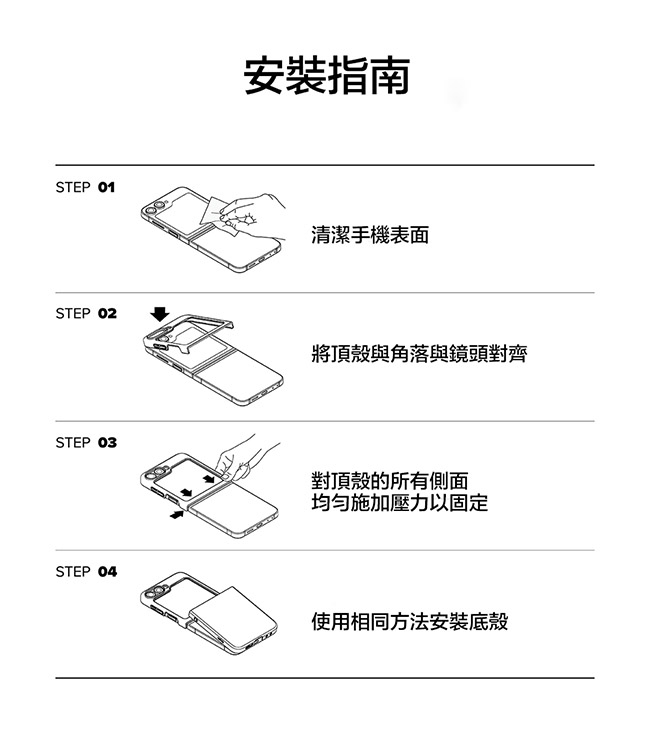 安裝指南

STEP 01

清潔手機表面

STEP 02

將頂殼與角落與鏡頭對齊

STEP 03

對頂殼的所有側面
均勻施加壓力以固定

STEP 04

使用相同方法安裝底殼