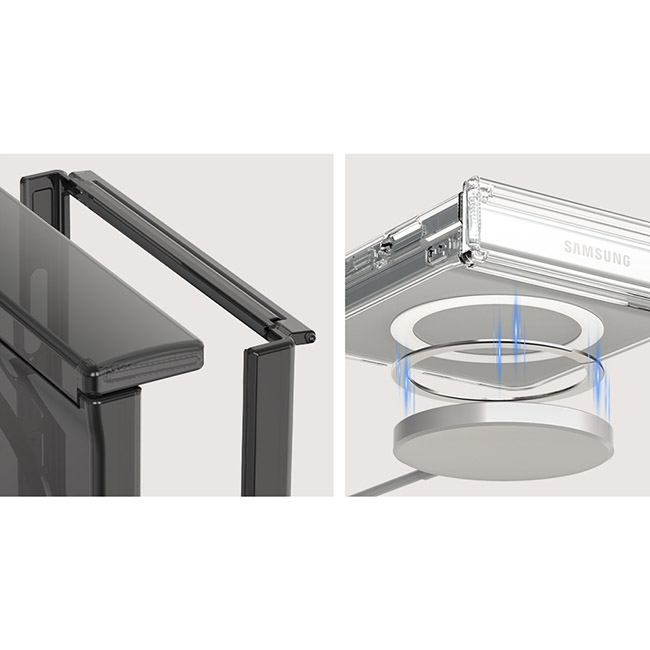 SAMSUNG