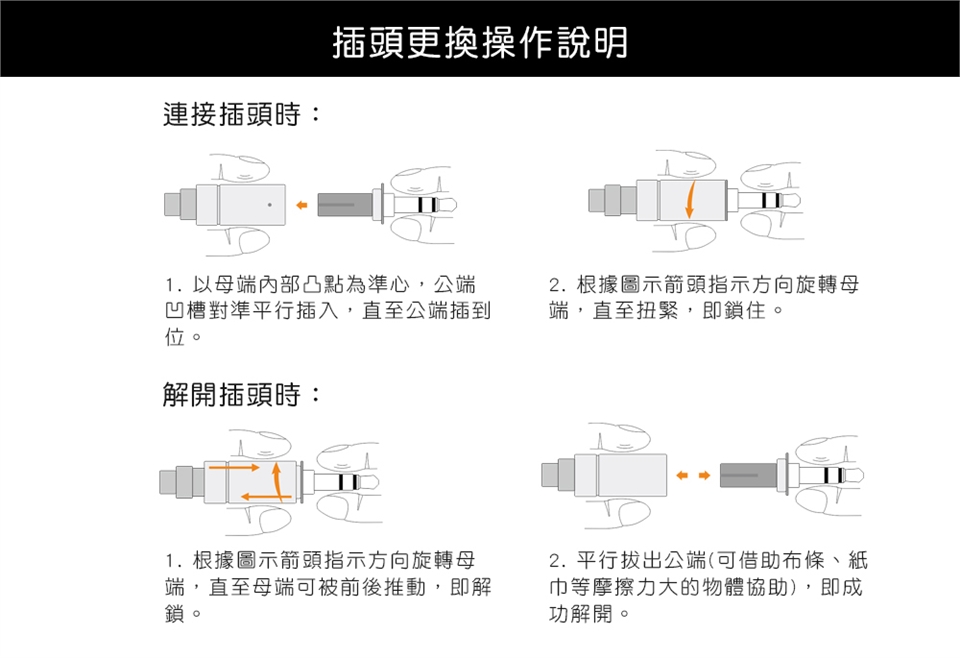 插頭更換操作說明

連接插頭時：

1. 以母端內部凸點為準心，公端凹槽對準平行插入，直至公端插到位。

2. 根據圖示箭頭指示方向旋轉母端，直至扭緊，即鎖住。

解開插頭時：

1. 根據圖示箭頭指示方向旋轉母端，直至母端可被前後推動，即解鎖。

2. 平行拔出公端(可借助布條、紙巾等摩擦力大的物體協助)，即成功解開。