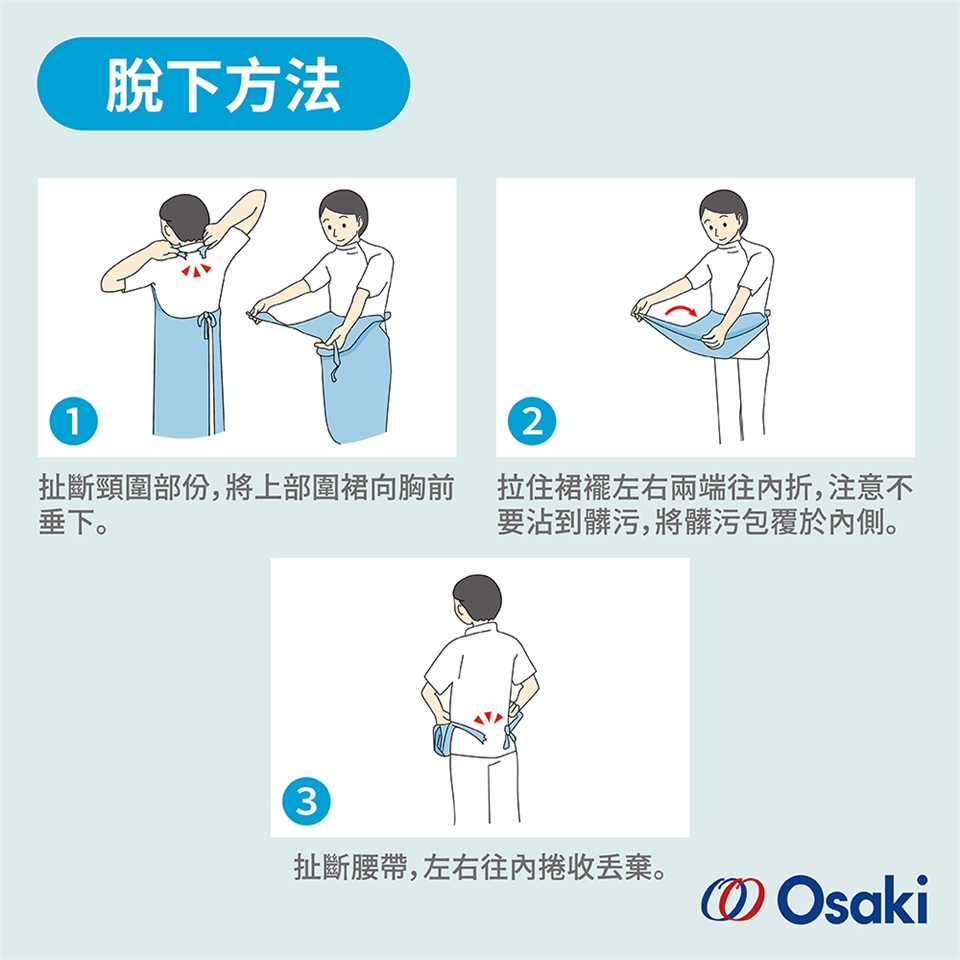 脫下方法

1

扯斷頸圍部份，將上部圍裙向胸前垂下。

2

拉住裙襬左右兩端往內折，注意不要沾到髒污，將髒污包覆於內側。

3

扯斷腰帶，左右往內捲收丟棄。

Osaki