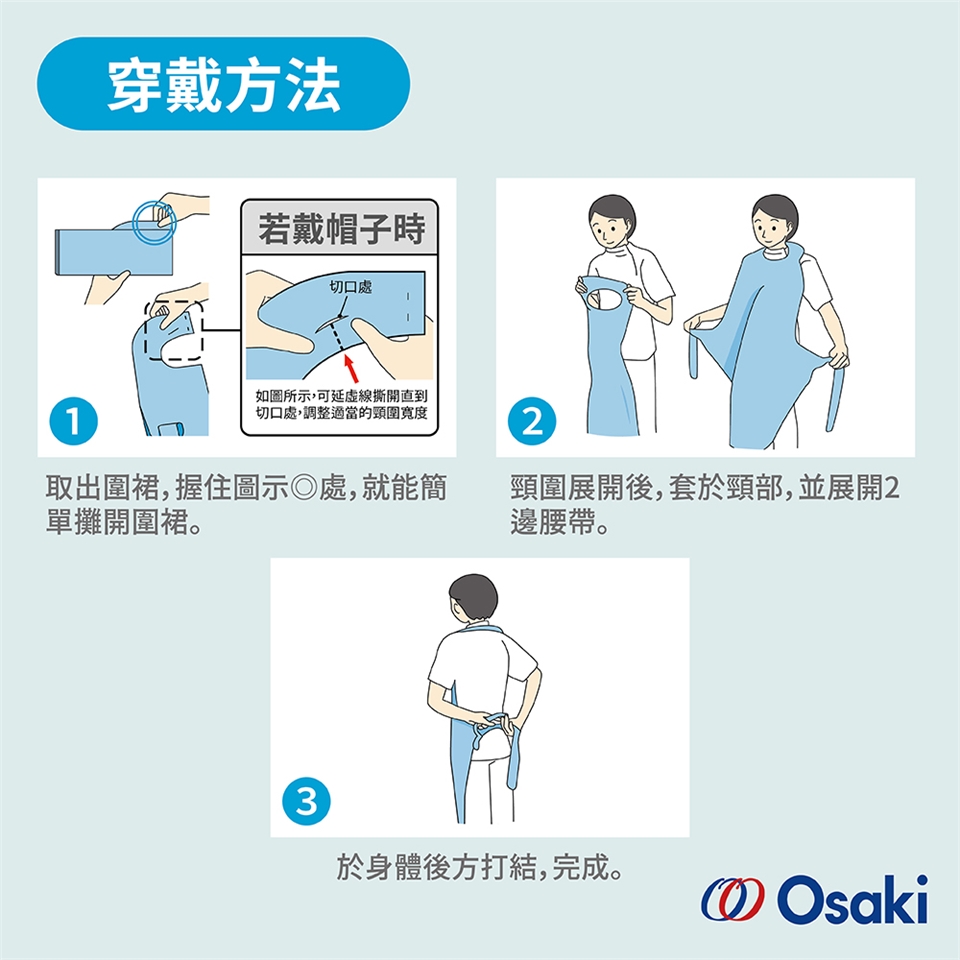 穿戴方法

若戴帽子時

切口處

如圖所示,可延虛線撕開直到切口處,調整適當的頸圍寬度

1

取出圍裙,握住圖示◎處,就能簡單攤開圍裙。

2

頸圍展開後,套於頸部,並展開2邊腰帶。

3

於身體後方打結,完成。

Osaki