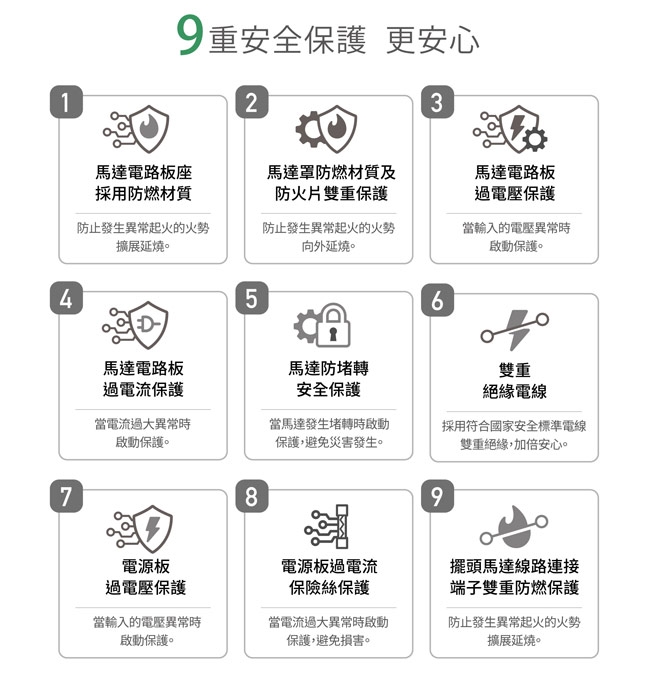 9重安全保護 更安心

1
馬達電路板座
採用防燃材質

防止發生異常起火的火勢擴展延燒。

2
馬達罩防燃材質及
防火片雙重保護

防止發生異常起火的火勢向外延燒。

3
馬達電路板
過電壓保護

當輸入的電壓異常時啟動保護。

4
馬達電路板
過電流保護

當電流過大異常時啟動保護。

5
馬達防堵轉
安全保護

當馬達發生堵轉時啟動保護,避免災害發生。

6
雙重
絕緣電線

採用符合國家安全標準電線雙重絕緣,加倍安心。

7
電源板
過電壓保護

當輸入的電壓異常時啟動保護。

8
電源板過電流
保險絲保護

當電流過大異常時啟動保護,避免損害。

9
擺頭馬達線路連接
端子雙重防燃保護

防止發生異常起火的火勢擴展延燒。