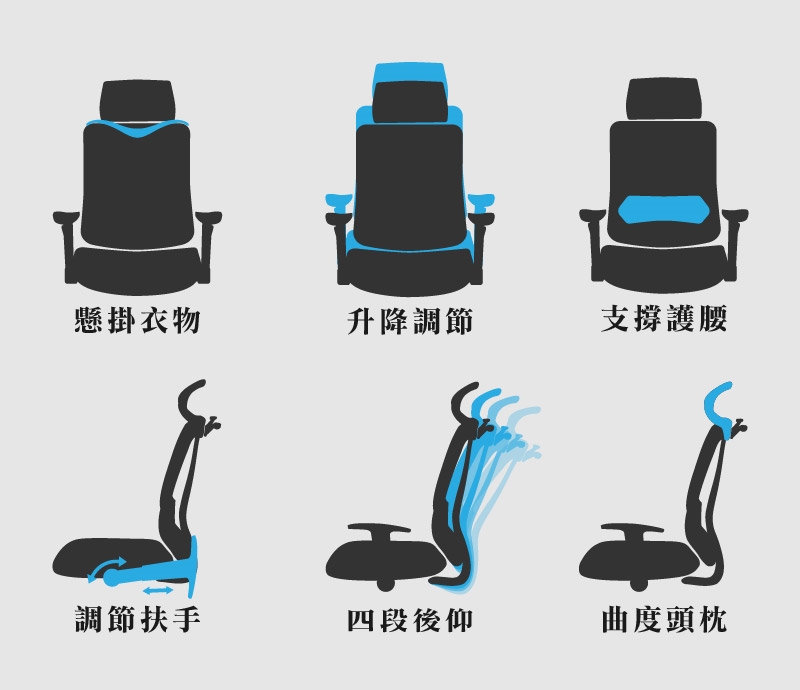 懸掛衣物

升降調節

支撐護腰

調節扶手

四段後仰

曲度頭枕