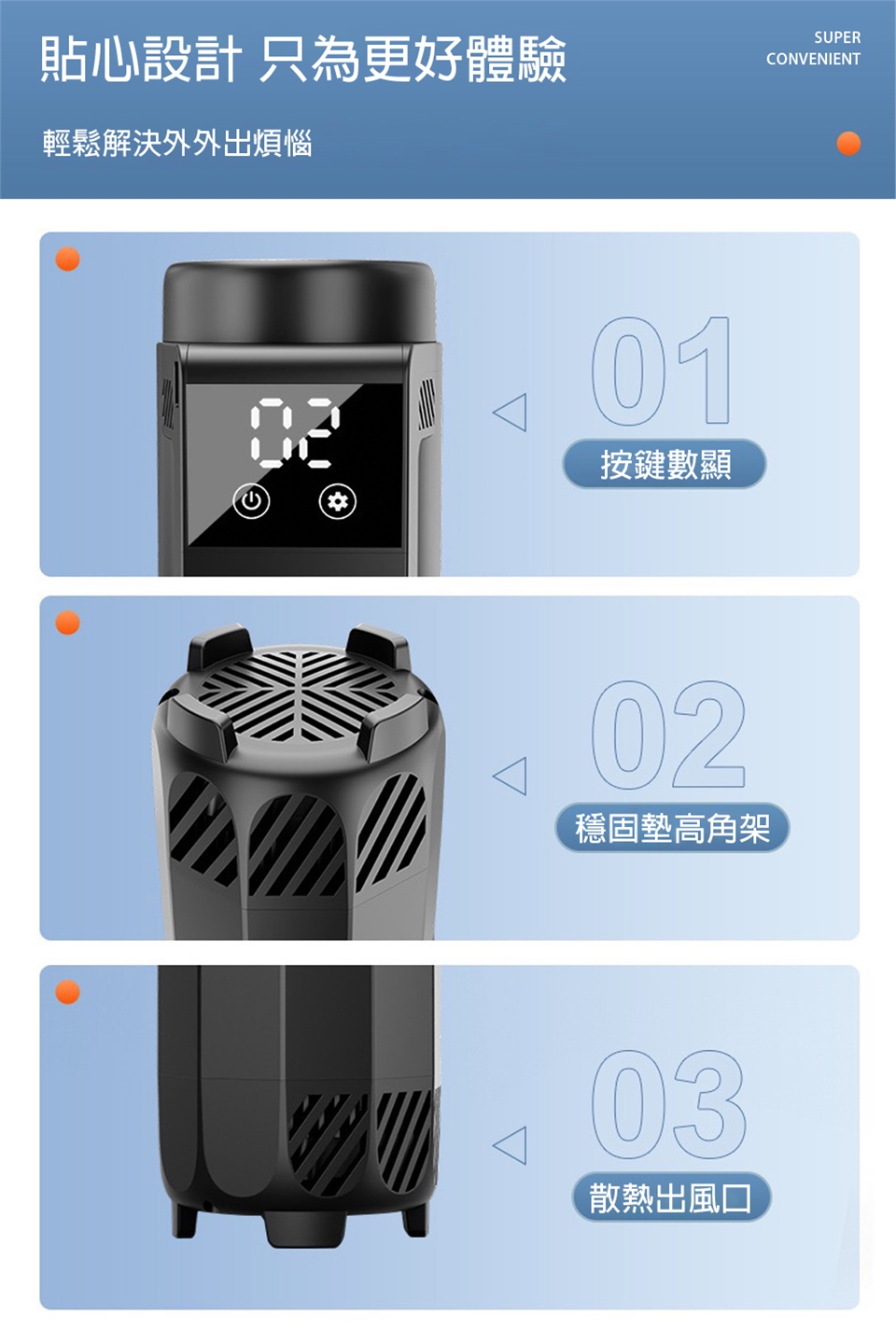 貼心設計 只為更好體驗

SUPER CONVENIENT

輕鬆解決外外出煩惱

02

01

按鍵數顯

02

穩固墊高角架

03

散熱出風口