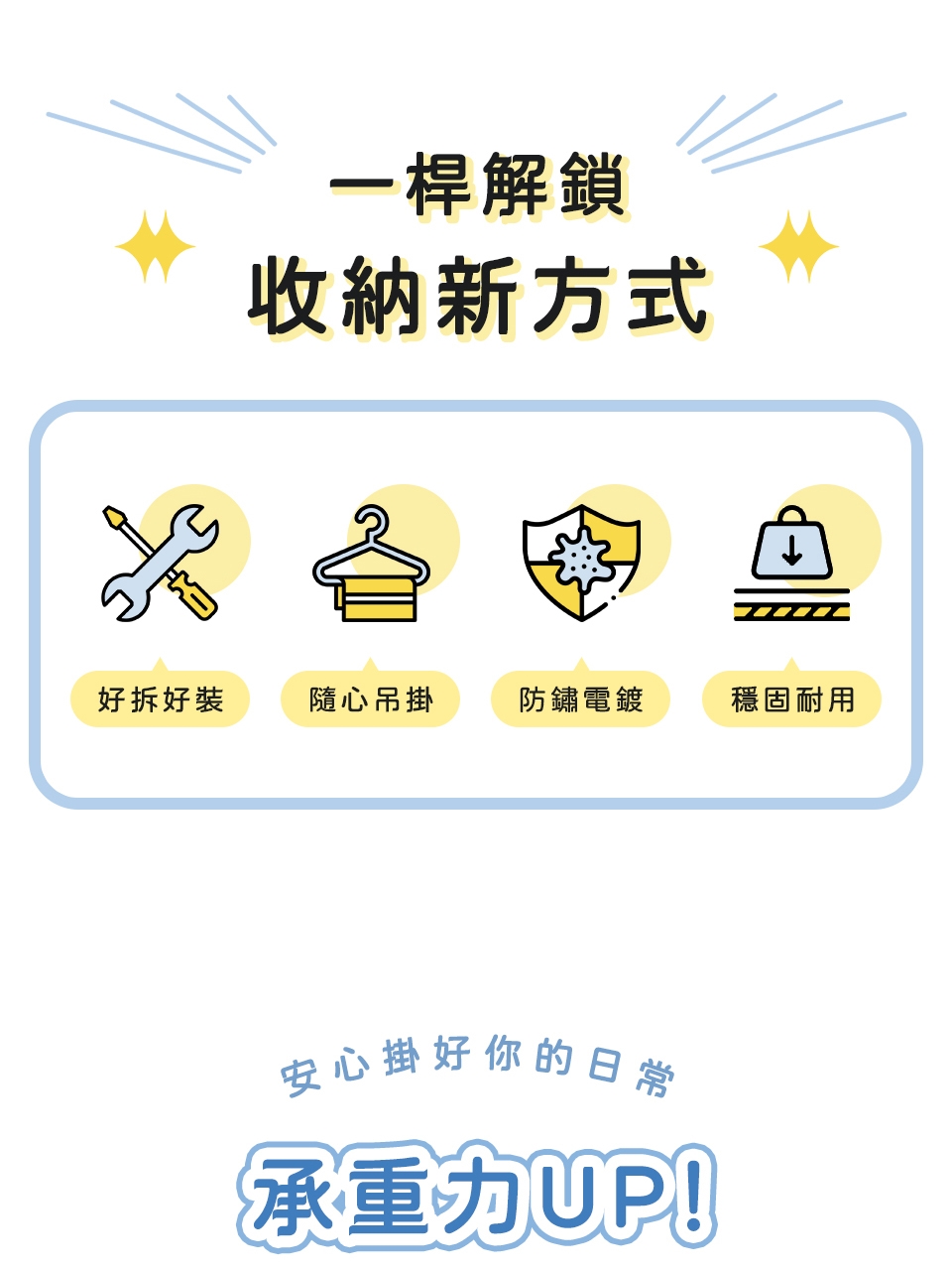 一桿解鎖

收納新方式

好拆好裝

隨心吊掛

防鏽電鍍

穩固耐用

安心掛好你的日常

承重力UP!