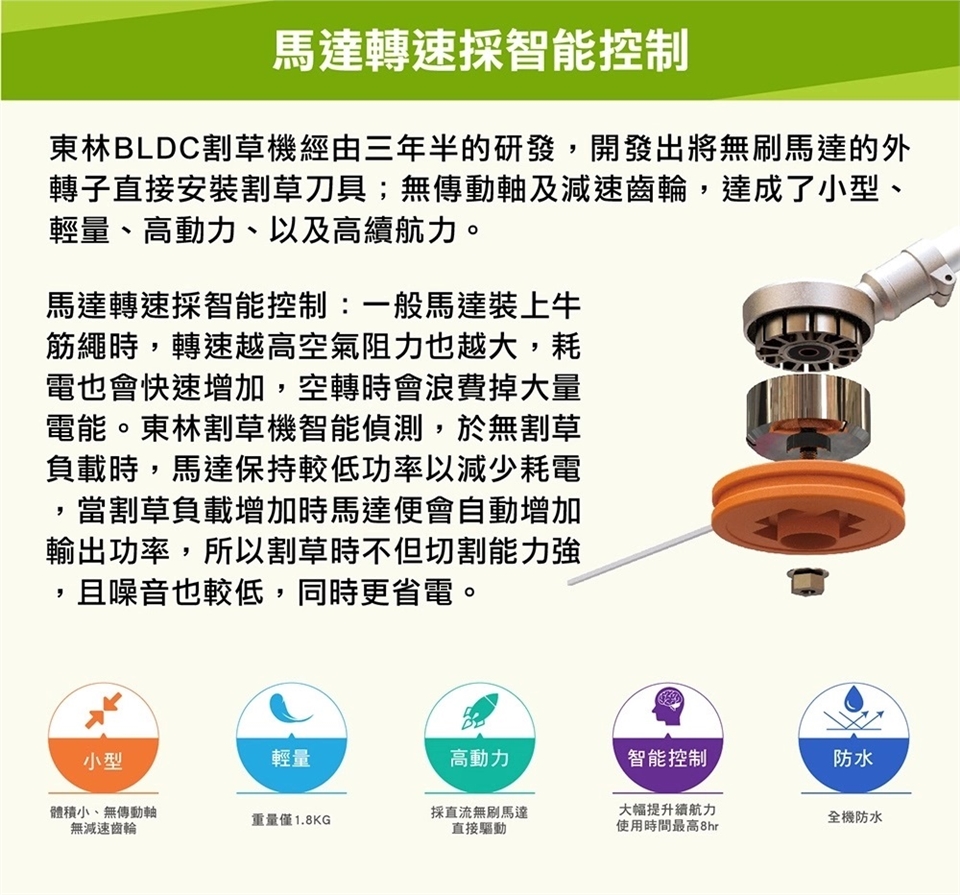 馬達轉速採智能控制

東林BLDC割草機經由三年半的研發，開發出將無刷馬達的外轉子直接安裝割草刀具；無傳動軸及減速齒輪，達成了小型、輕量、高動力、以及高續航力。

馬達轉速採智能控制：一般馬達裝上牛筋繩時，轉速越高空氣阻力也越大，耗電也會快速增加，空轉時會浪費掉大量電能。東林割草機智能偵測，於無割草負載時，馬達保持較低功率以減少耗電，當割草負載增加時馬達便會自動增加輸出功率，所以割草時不但切割能力強，且噪音也較低，同時更省電。

小型
體積小、無傳動軸
無減速齒輪

輕量
重量僅1.8KG

高動力
採直流無刷馬達
直接驅動

智能控制
大幅提升續航力
使用時間最高8hr

防水
全機防水