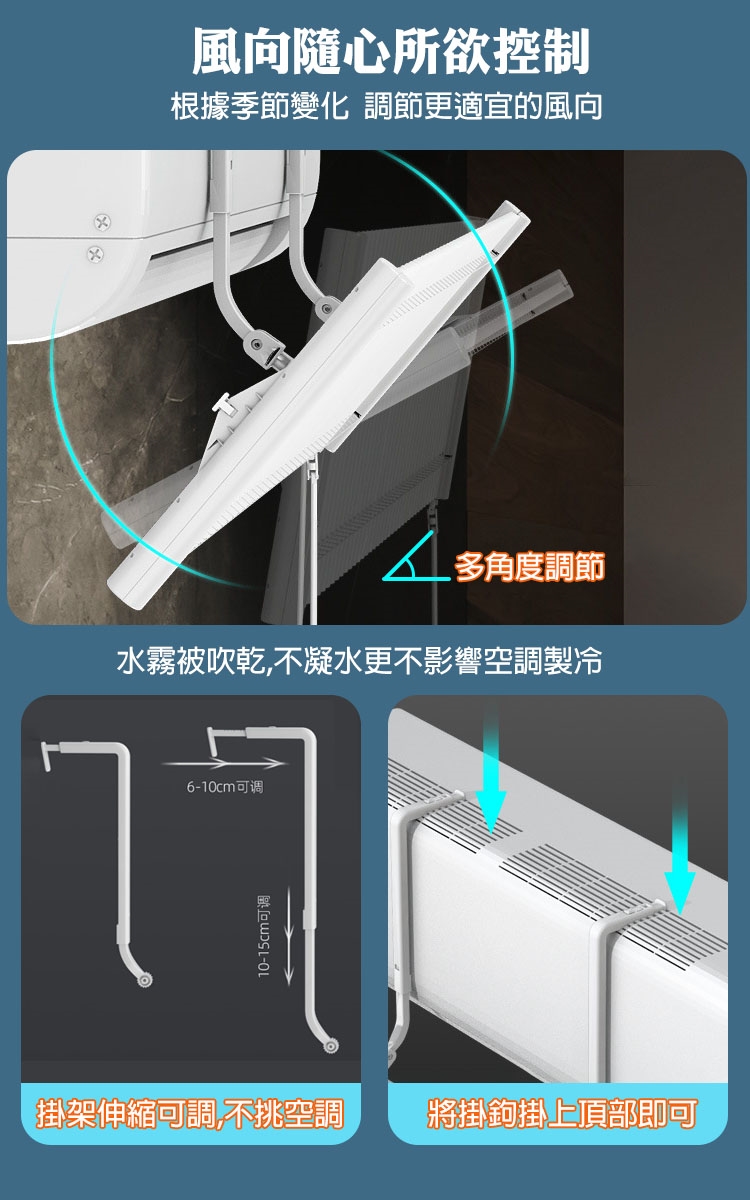 風向隨心所欲控制

根據季節變化 調節更適宜的風向

多角度調節

水霧被吹乾,不凝水更不影響空調製冷

6-10cm可调

10-15cm可调

掛架伸縮可調,不挑空調

將掛鉤掛上頂部即可