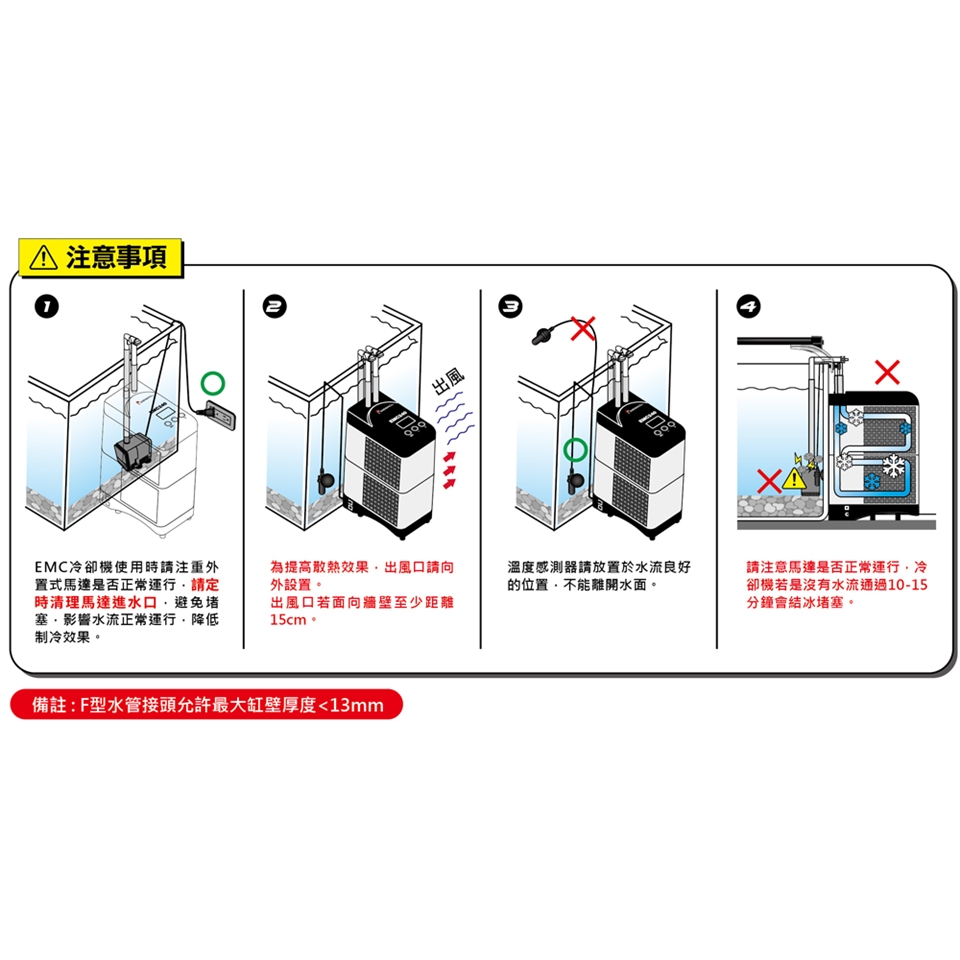 注意事項

1

EMC冷卻機使用時請注重外置式馬達是否正常運行，請定時清理馬達進水口，避免堵塞，影響水流正常運行，降低制冷效果。

2

出風

為提高散熱效果，出風口請向外設置。
出風口若面向牆壁至少距離15cm。

3

溫度感測器請放置於水流良好的位置，不能離開水面。

4

請注意馬達是否正常運行，冷卻機若是沒有水流通過10-15分鐘會結冰堵塞。

備註：F型水管接頭允許最大缸壁厚度<13mm