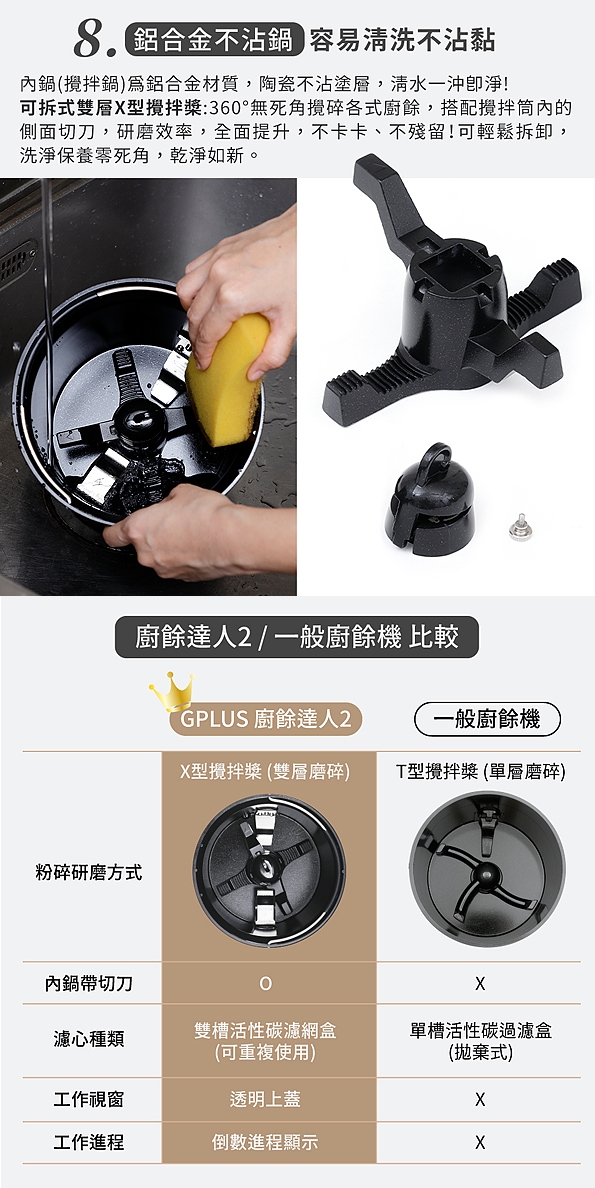 8. 鋁合金不沾鍋 容易清洗不沾黏

內鍋(攪拌鍋)爲鋁合金材質，陶瓷不沾塗層，清水一沖卽淨!
可拆式雙層X型攪拌槳:360°無死角攪碎各式廚餘，搭配攪拌筒內的側面切刀，研磨效率，全面提升，不卡卡、不殘留!可輕鬆拆卸，洗淨保養零死角，乾淨如新。

廚餘達人2 / 一般廚餘機 比較

| | GPLUS 廚餘達人2 | 一般廚餘機 |
|---|---|---|
| 粉碎研磨方式 | X型攪拌槳 (雙層磨碎) | T型攪拌槳 (單層磨碎) |
| 內鍋帶切刀 | O | X |
| 濾心種類 | 雙槽活性碳濾網盒 (可重複使用) | 單槽活性碳過濾盒 (拋棄式) |
| 工作視窗 | 透明上蓋 | X |
| 工作進程 | 倒數進程顯示 | X |