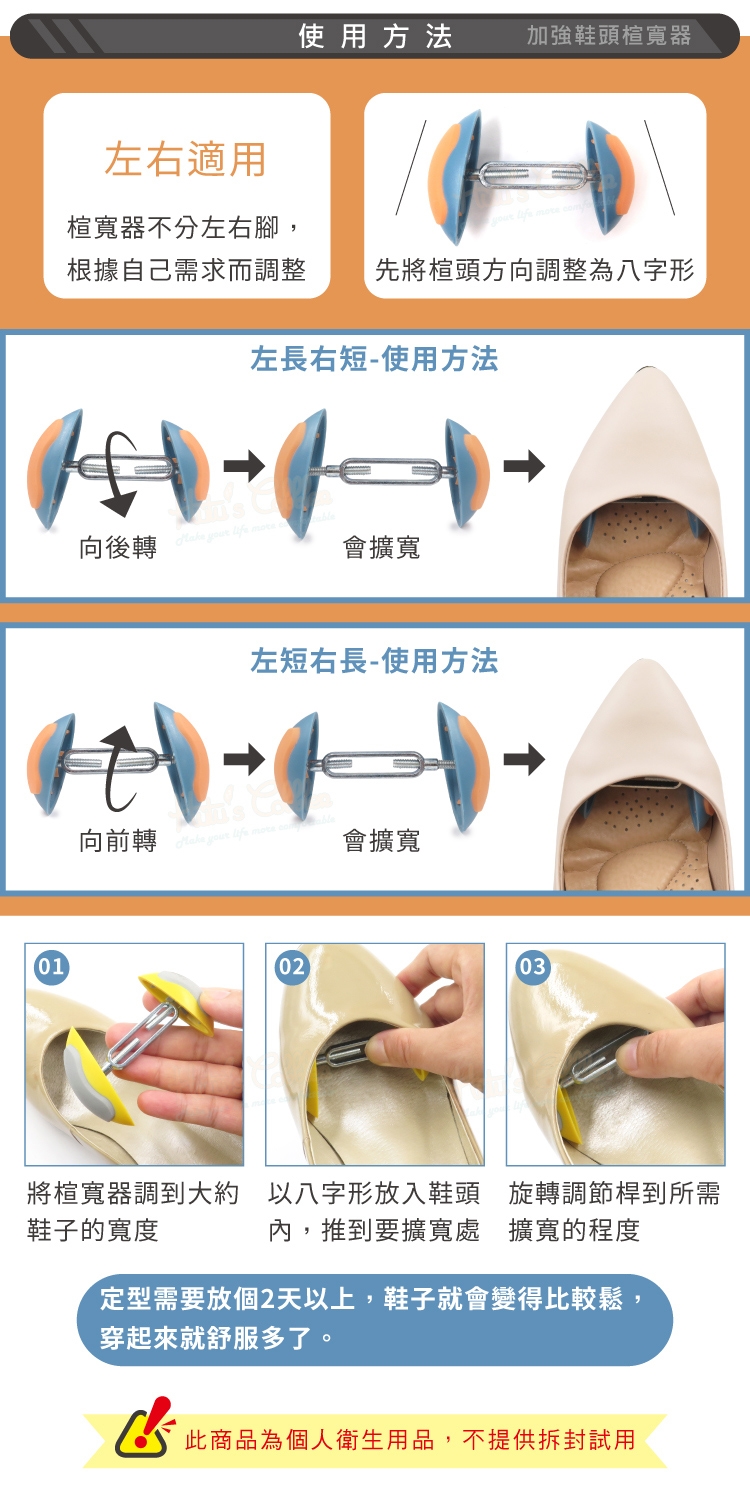 使用方法 加強鞋頭楦寬器

左右適用

楦寬器不分左右腳，根據自己需求而調整

先將楦頭方向調整為八字形

左長右短-使用方法

向後轉

會擴寬

左短右長-使用方法

向前轉

會擴寬

01

將楦寬器調到大約鞋子的寬度

02

以八字形放入鞋頭內，推到要擴寬處

03

旋轉調節桿到所需擴寬的程度

定型需要放個2天以上，鞋子就會變得比較鬆，穿起來就舒服多了。

此商品為個人衛生用品，不提供拆封試用