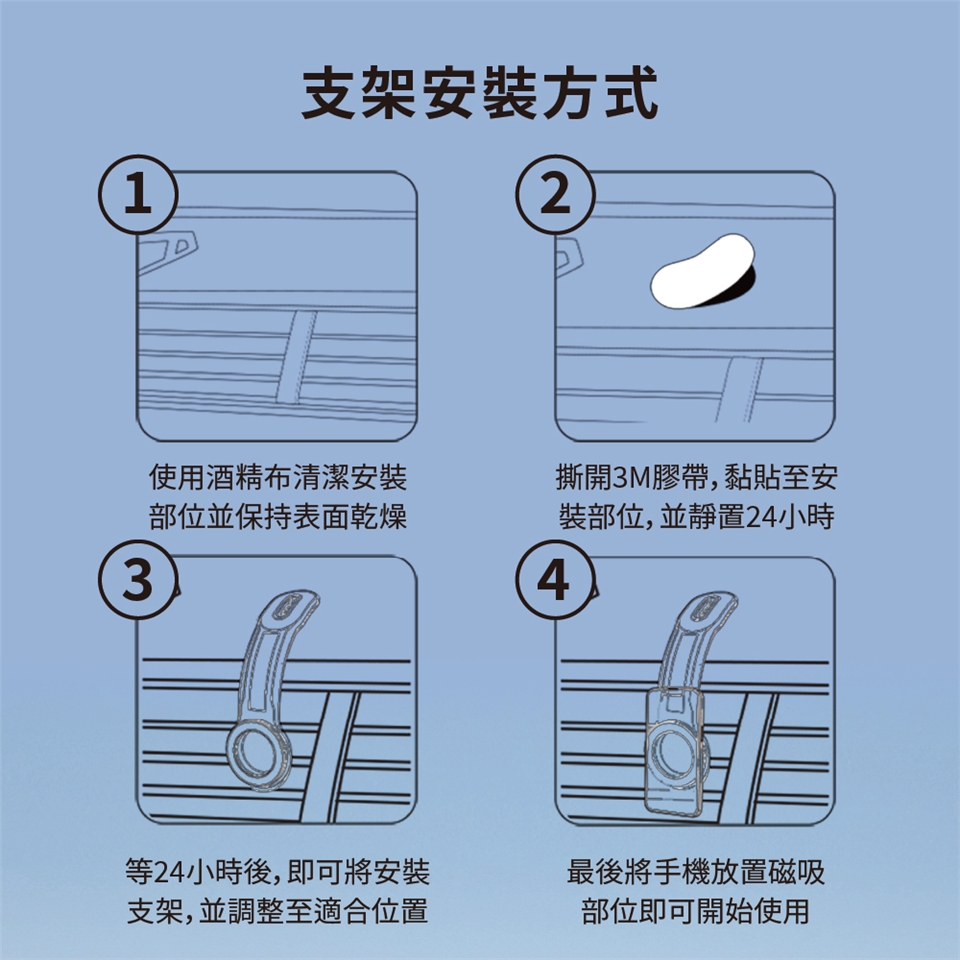 支架安裝方式

1

使用酒精布清潔安裝部位並保持表面乾燥

2

撕開3M膠帶，黏貼至安裝部位，並靜置24小時

3

等24小時後，即可將安裝支架，並調整至適合位置

4

最後將手機放置磁吸部位即可開始使用