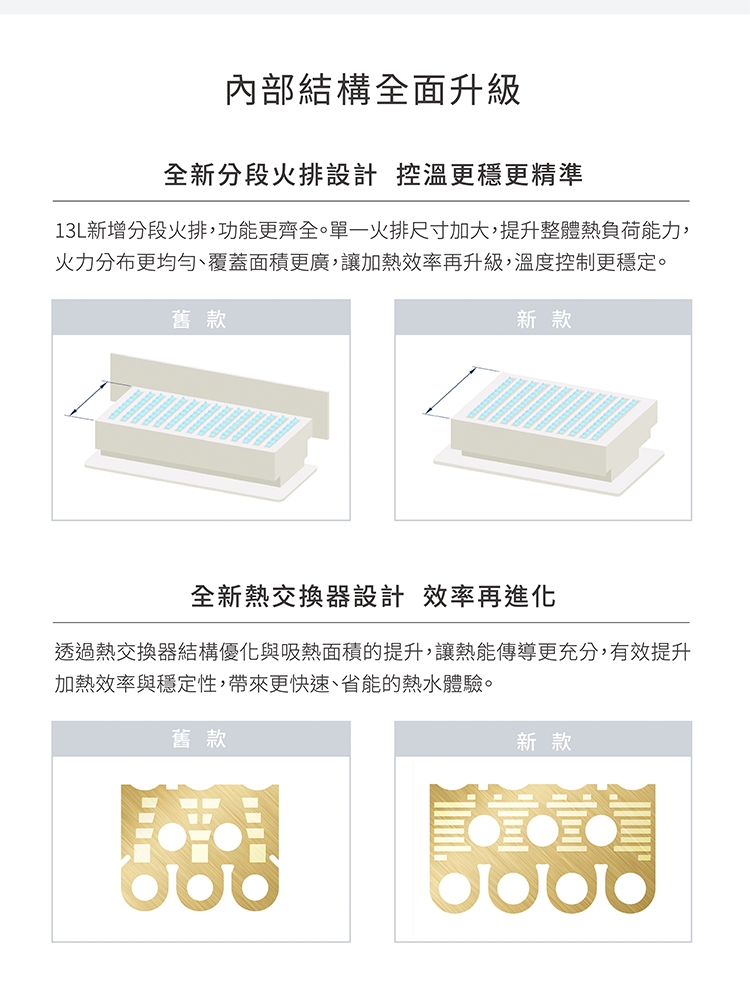 內部結構全面升級

全新分段火排設計 控溫更穩更精準

13L新增分段火排，功能更齊全。單一火排尺寸加大，提升整體熱負荷能力，火力分布更均勻、覆蓋面積更廣，讓加熱效率再升級，溫度控制更穩定。

舊 款

新 款

全新熱交換器設計 效率再進化

透過熱交換器結構優化與吸熱面積的提升，讓熱能傳導更充分，有效提升加熱效率與穩定性，帶來更快速、省能的熱水體驗。

舊 款

新 款