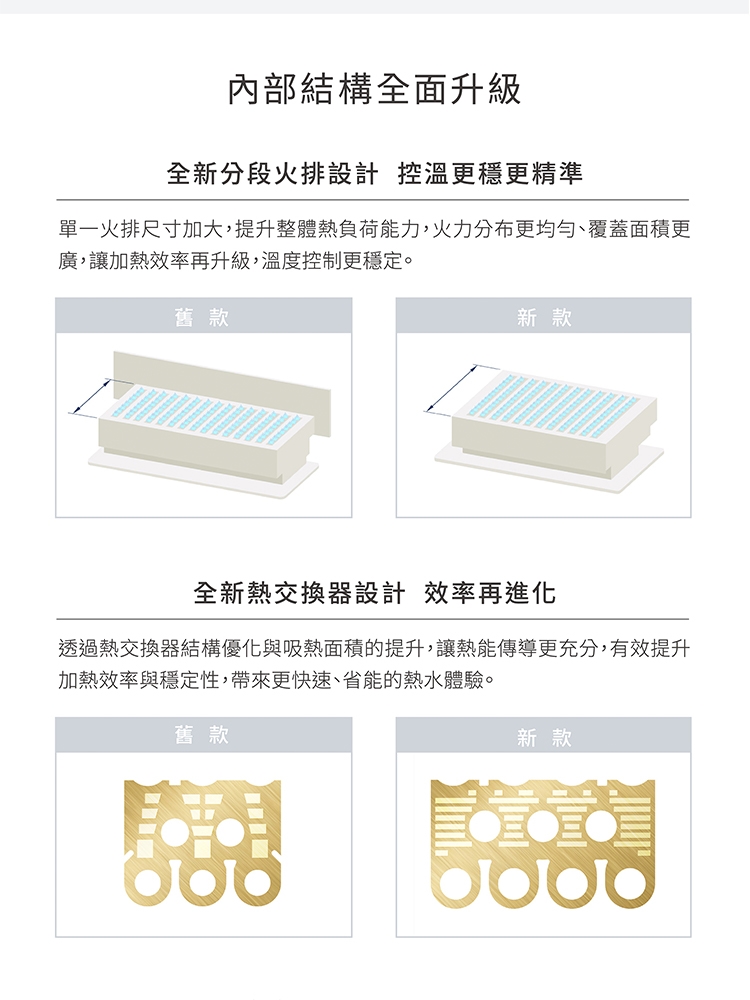 內部結構全面升級

全新分段火排設計 控溫更穩更精準

單一火排尺寸加大，提升整體熱負荷能力，火力分布更均勻、覆蓋面積更廣，讓加熱效率再升級，溫度控制更穩定。

舊 款

新 款

全新熱交換器設計 效率再進化

透過熱交換器結構優化與吸熱面積的提升，讓熱能傳導更充分，有效提升加熱效率與穩定性，帶來更快速、省能的熱水體驗。

舊 款

新 款