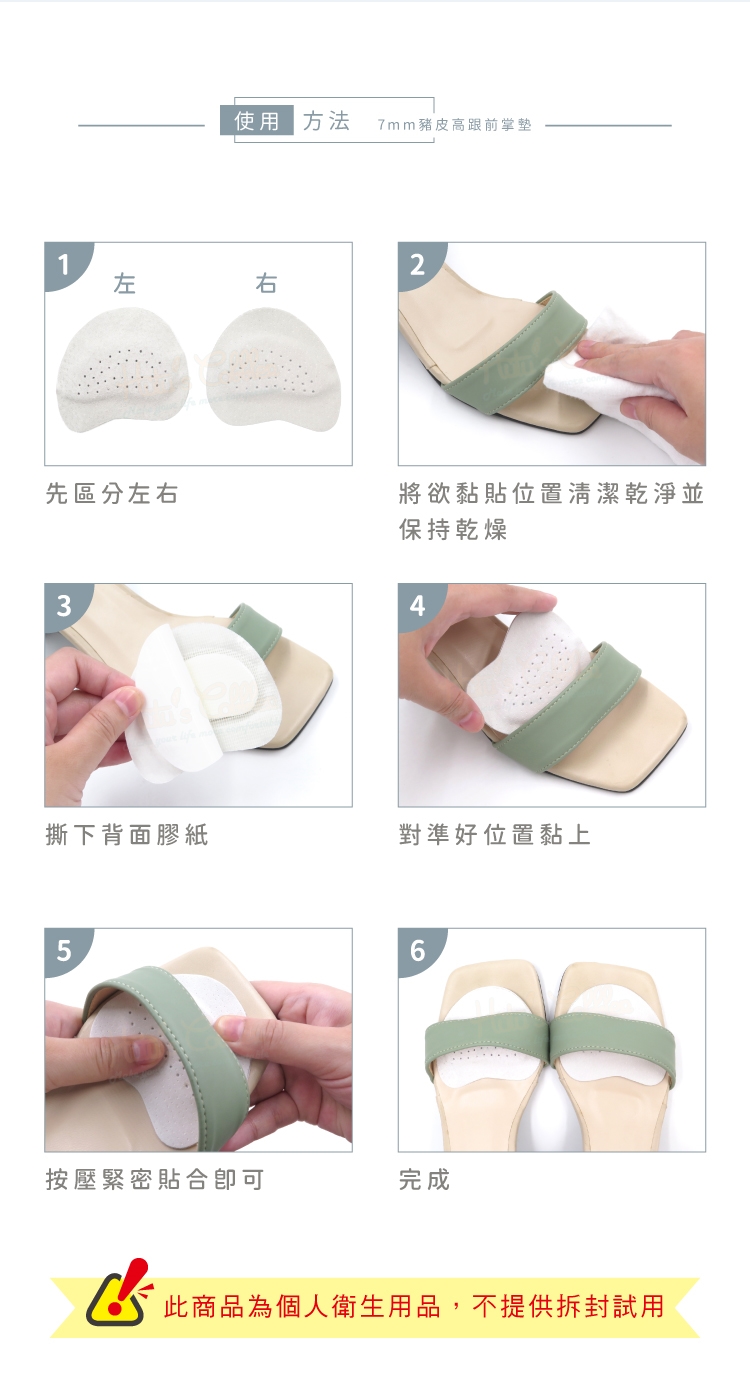 使用 方法 7mm豬皮高跟前掌墊

1
左 右
先區分左右

2
將欲黏貼位置清潔乾淨並保持乾燥

3
撕下背面膠紙

4
對準好位置黏上

5
按壓緊密貼合即可

6
完成

此商品為個人衛生用品，不提供拆封試用