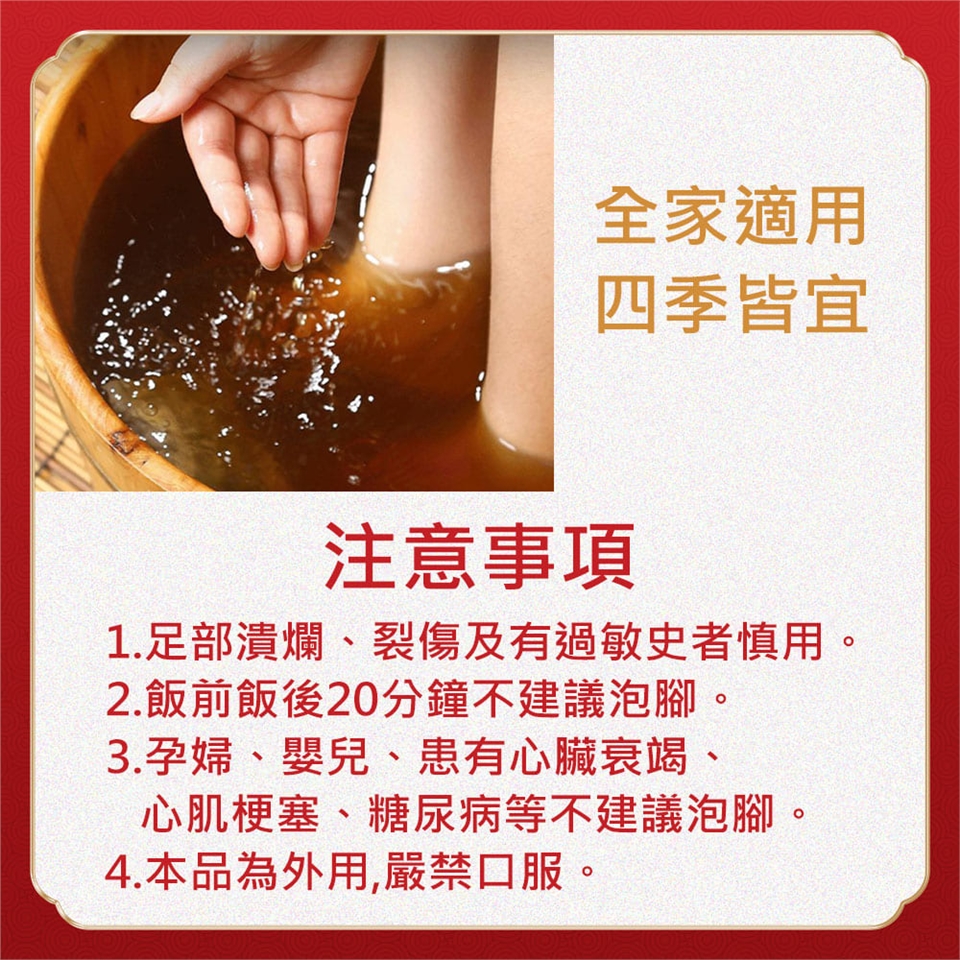 全家適用
四季皆宜

注意事項

1.足部潰爛、裂傷及有過敏史者慎用。
2.飯前飯後20分鐘不建議泡腳。
3.孕婦、嬰兒、患有心臟衰竭、心肌梗塞、糖尿病等不建議泡腳。
4.本品為外用,嚴禁口服。