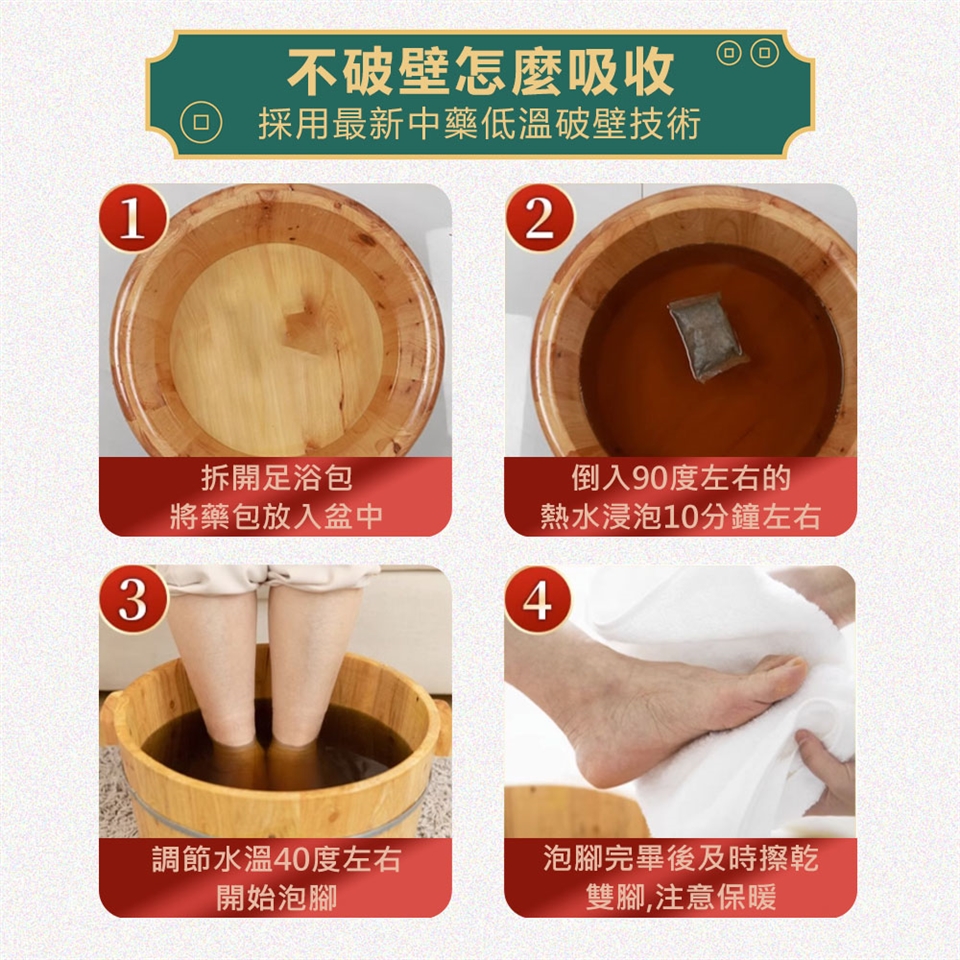 不破壁怎麼吸收
採用最新中藥低溫破壁技術

1
拆開足浴包
將藥包放入盆中

2
倒入90度左右的
熱水浸泡10分鐘左右

3
調節水溫40度左右
開始泡腳

4
泡腳完畢後及時擦乾
雙腳,注意保暖