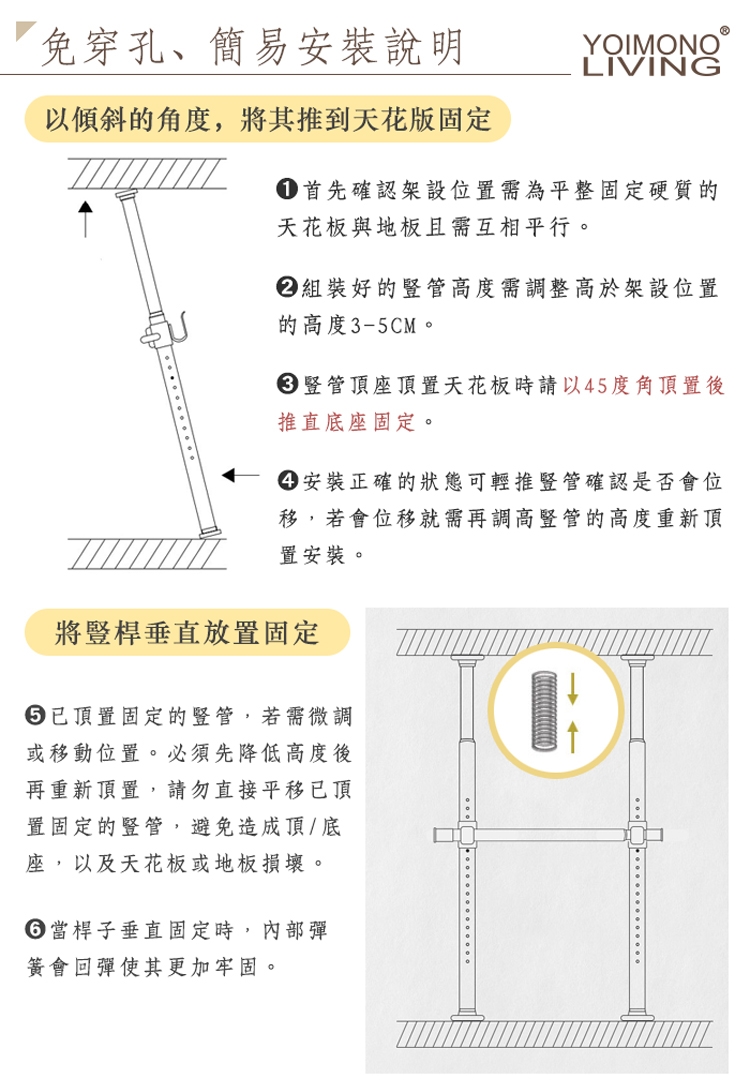 免穿孔、簡易安裝說明

YOIMONO®
LIVING

以傾斜的角度，將其推到天花版固定

❶首先確認架設位置需為平整固定硬質的天花板與地板且需互相平行。

❷組裝好的豎管高度需調整高於架設位置的高度3-5CM。

❸豎管頂座頂置天花板時請以45度角頂置後推直底座固定。

❹安裝正確的狀態可輕推豎管確認是否會位移，若會位移就需再調高豎管的高度重新頂置安裝。

將豎桿垂直放置固定

❺已頂置固定的豎管，若需微調或移動位置。必須先降低高度後再重新頂置，請勿直接平移已頂置固定的豎管，避免造成頂/底座，以及天花板或地板損壞。

❻當桿子垂直固定時，內部彈簧會回彈使其更加牢固。