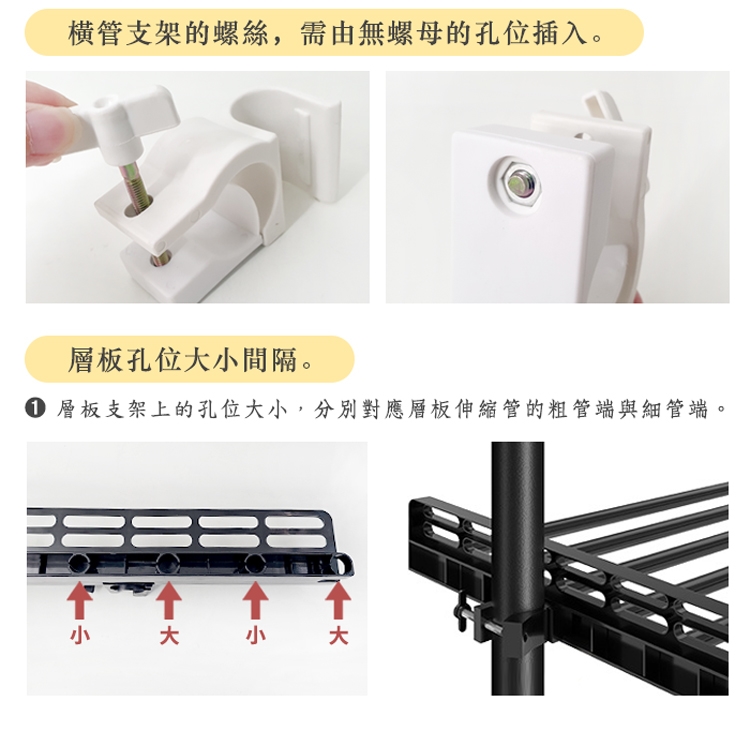 橫管支架的螺絲，需由無螺母的孔位插入。

層板孔位大小間隔。

❶ 層板支架上的孔位大小，分別對應層板伸縮管的粗管端與細管端。

小 大 小 大