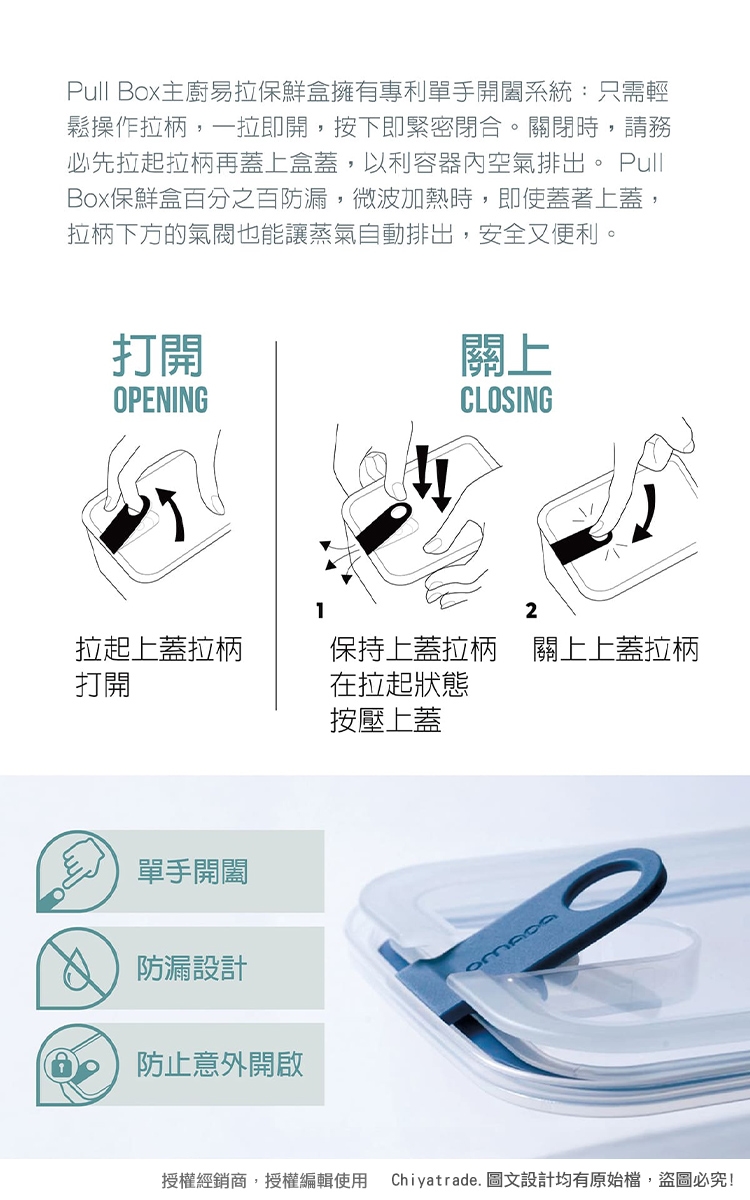 Pull Box主廚易拉保鮮盒擁有專利單手開闔系統：只需輕鬆操作拉柄，一拉即開，按下即緊密閉合。關閉時，請務必先拉起拉柄再蓋上盒蓋，以利容器內空氣排出。 Pull Box保鮮盒百分之百防漏，微波加熱時，即使蓋著上蓋，拉柄下方的氣閥也能讓蒸氣自動排出，安全又便利。

打開
OPENING

拉起上蓋拉柄
打開

關上
CLOSING

1

保持上蓋拉柄
在拉起狀態
按壓上蓋

2

關上上蓋拉柄

單手開闔

防漏設計

防止意外開啟

omada

授權經銷商，授權編輯使用 Chiyatrade. 圖文設計均有原始檔，盜圖必究!