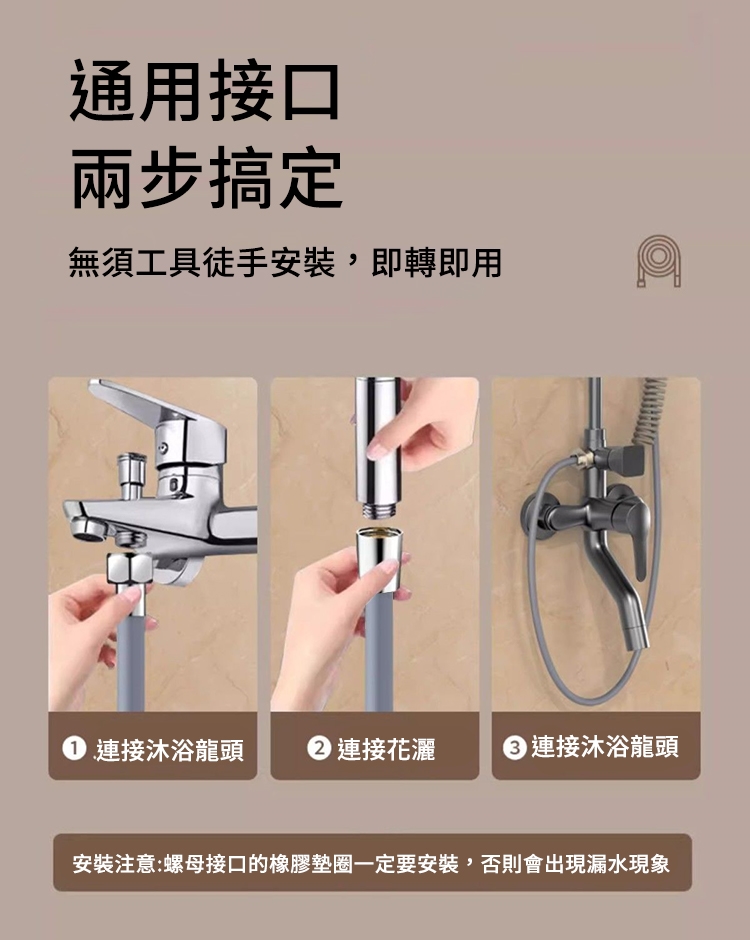 通用接口
兩步搞定

無須工具徒手安裝，即轉即用

❶ 連接沐浴龍頭

❷ 連接花灑

❸ 連接沐浴龍頭

安裝注意:螺母接口的橡膠墊圈一定要安裝，否則會出現漏水現象