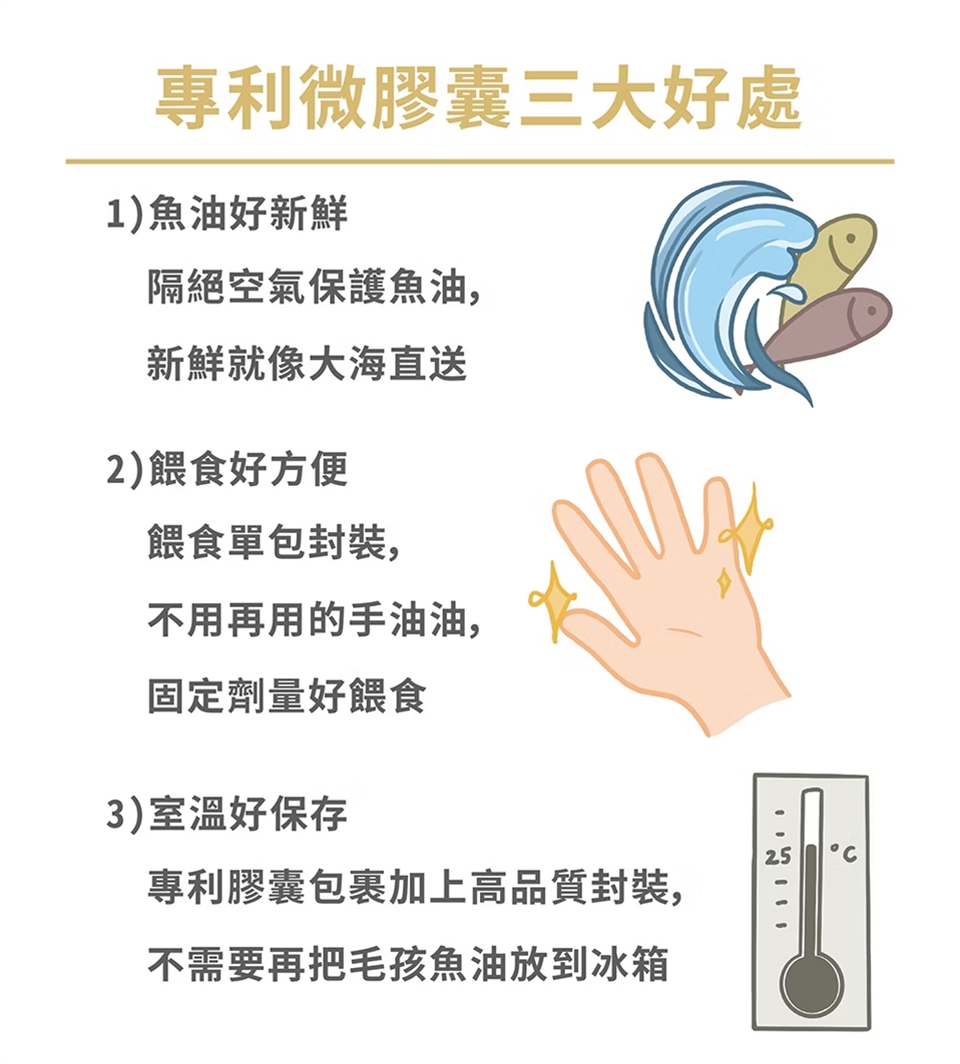 專利微膠囊三大好處

1)魚油好新鮮

隔絕空氣保護魚油,

新鮮就像大海直送

2)餵食好方便

餵食單包封裝,

不用再用的手油油,

固定劑量好餵食

3)室溫好保存

專利膠囊包裹加上高品質封裝,

不需要再把毛孩魚油放到冰箱

25 °C