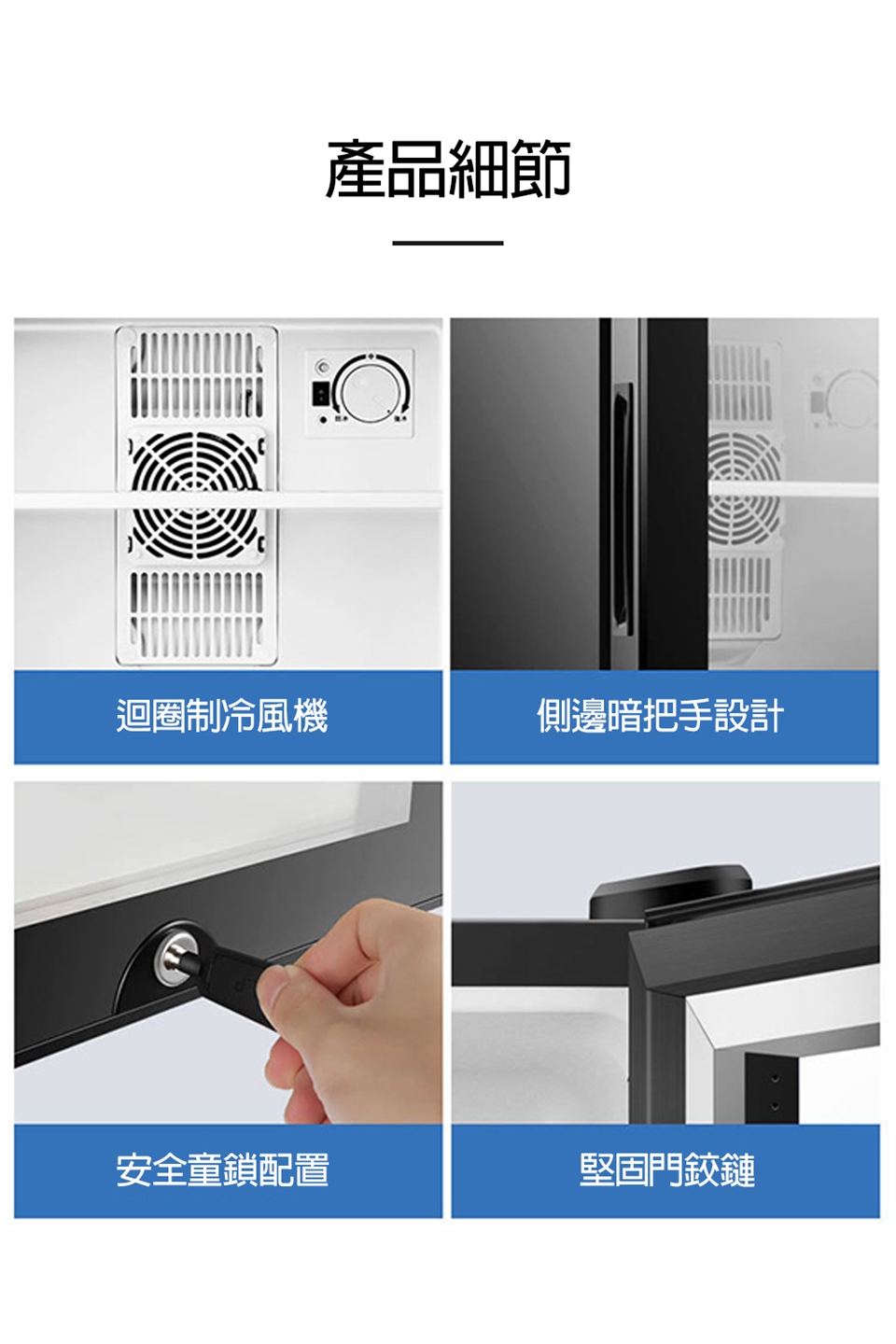 產品細節

迴圈制冷風機

側邊暗把手設計

安全童鎖配置

堅固門鉸鏈