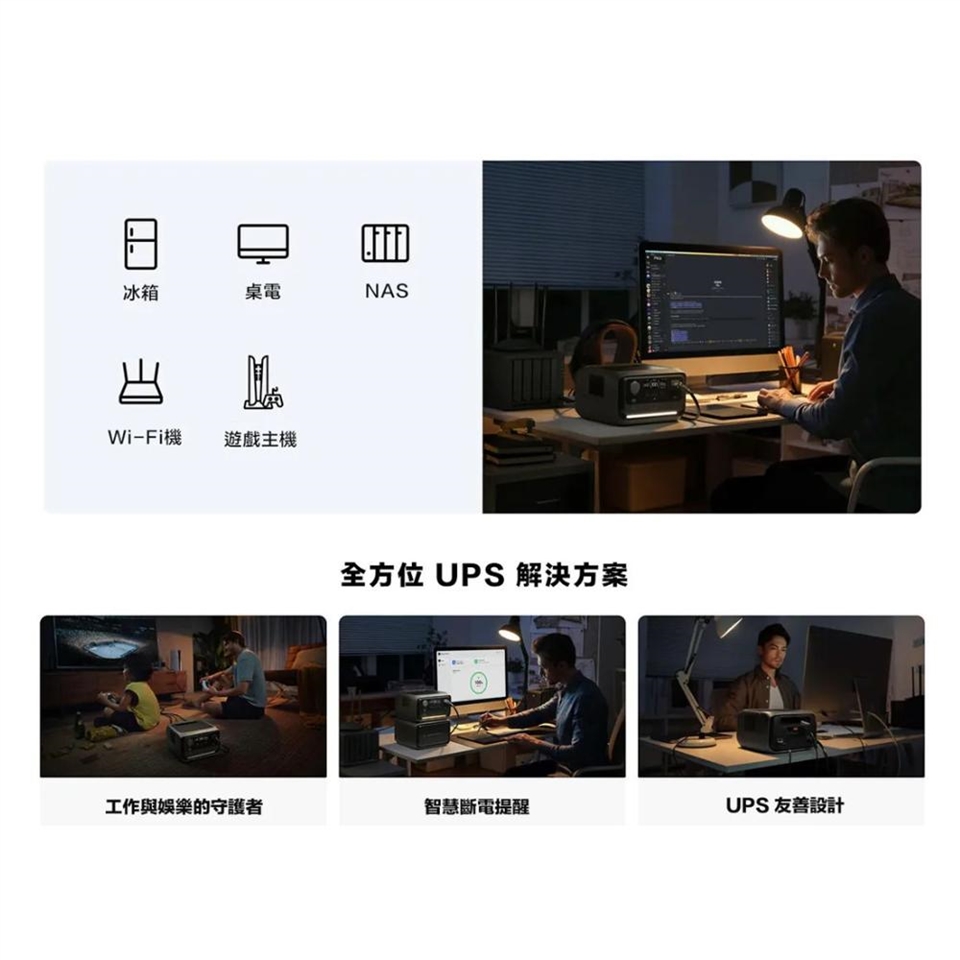 冰箱

桌電

NAS

Wi-Fi機

遊戲主機

全方位 UPS 解決方案

工作與娛樂的守護者

智慧斷電提醒

UPS 友善設計