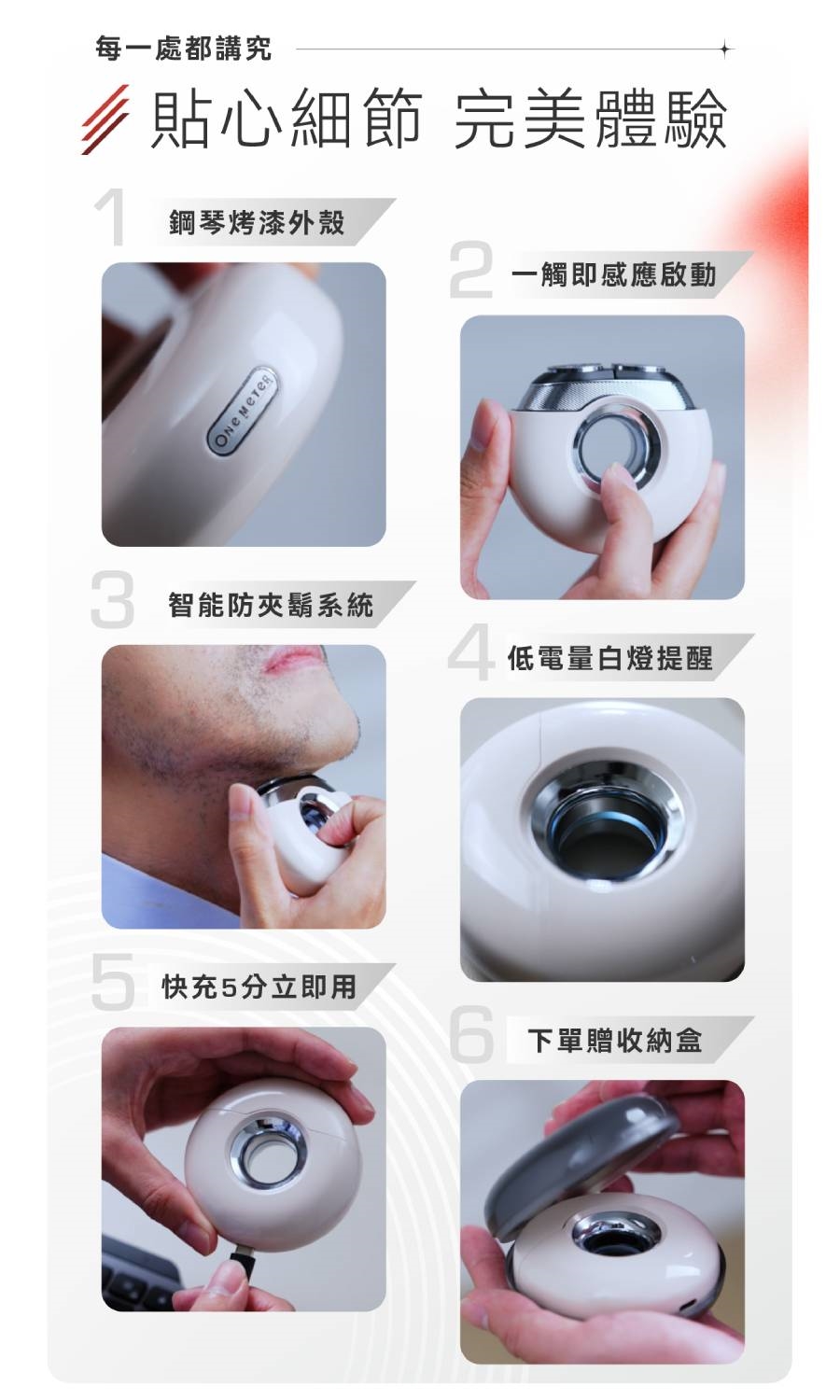 每一處都講究

貼心細節 完美體驗

1 鋼琴烤漆外殼

ONEMETER

2 一觸即感應啟動

3 智能防夾鬍系統

4 低電量白燈提醒

5 快充5分立即用

6 下單贈收納盒