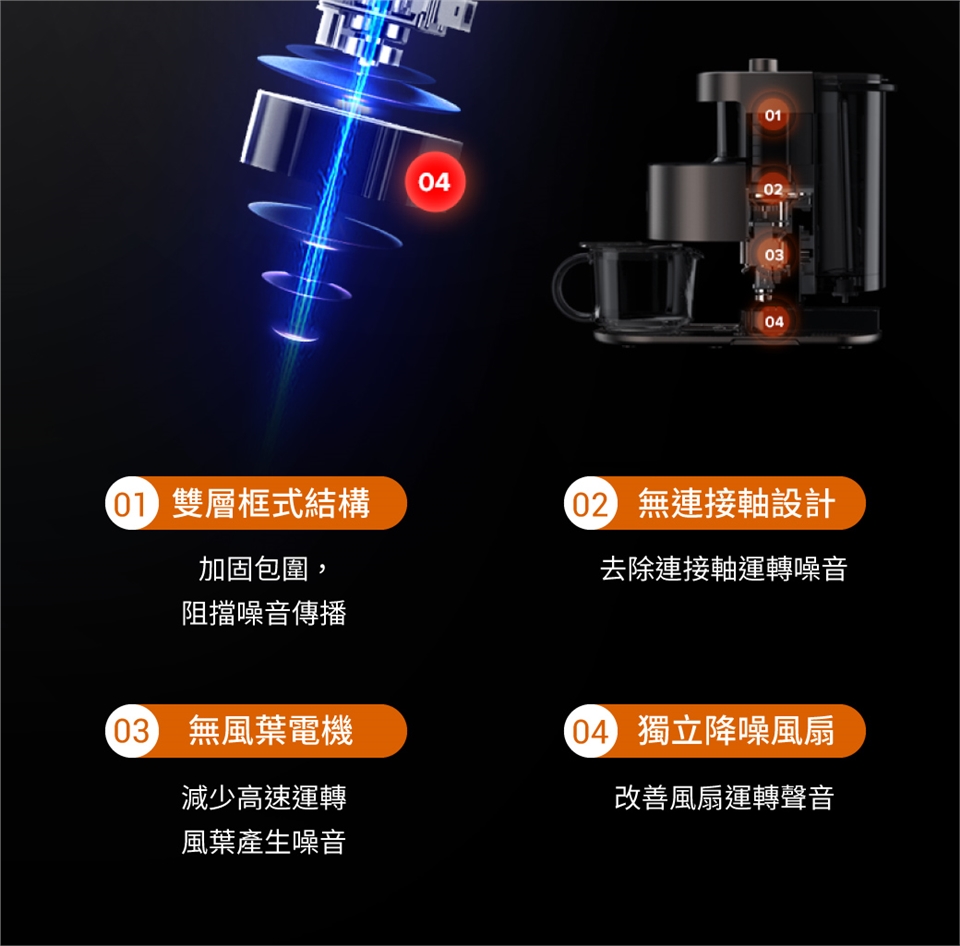 04

01

02

03

04

01 雙層框式結構

加固包圍，
阻擋噪音傳播

02 無連接軸設計

去除連接軸運轉噪音

03 無風葉電機

減少高速運轉
風葉產生噪音

04 獨立降噪風扇

改善風扇運轉聲音