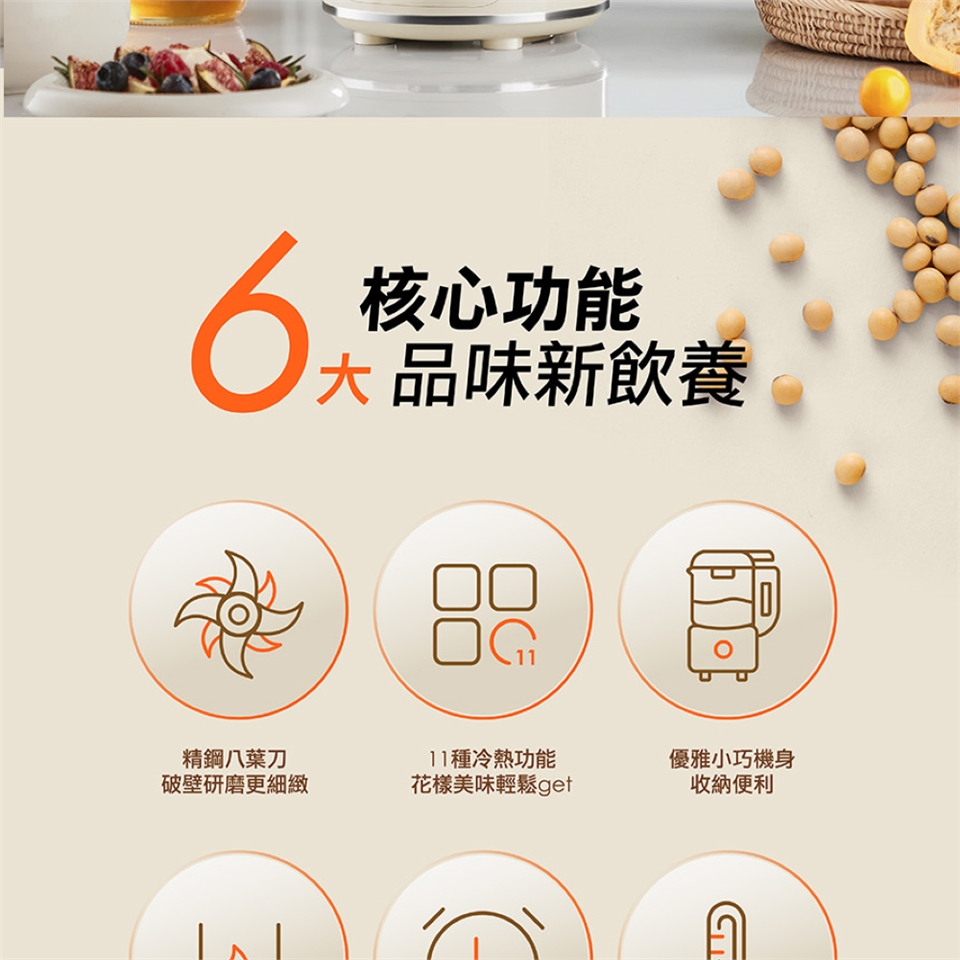 6大 核心功能
品味新飲養

11

精鋼八葉刀
破壁研磨更細緻

11種冷熱功能
花樣美味輕鬆get

優雅小巧機身
收納便利