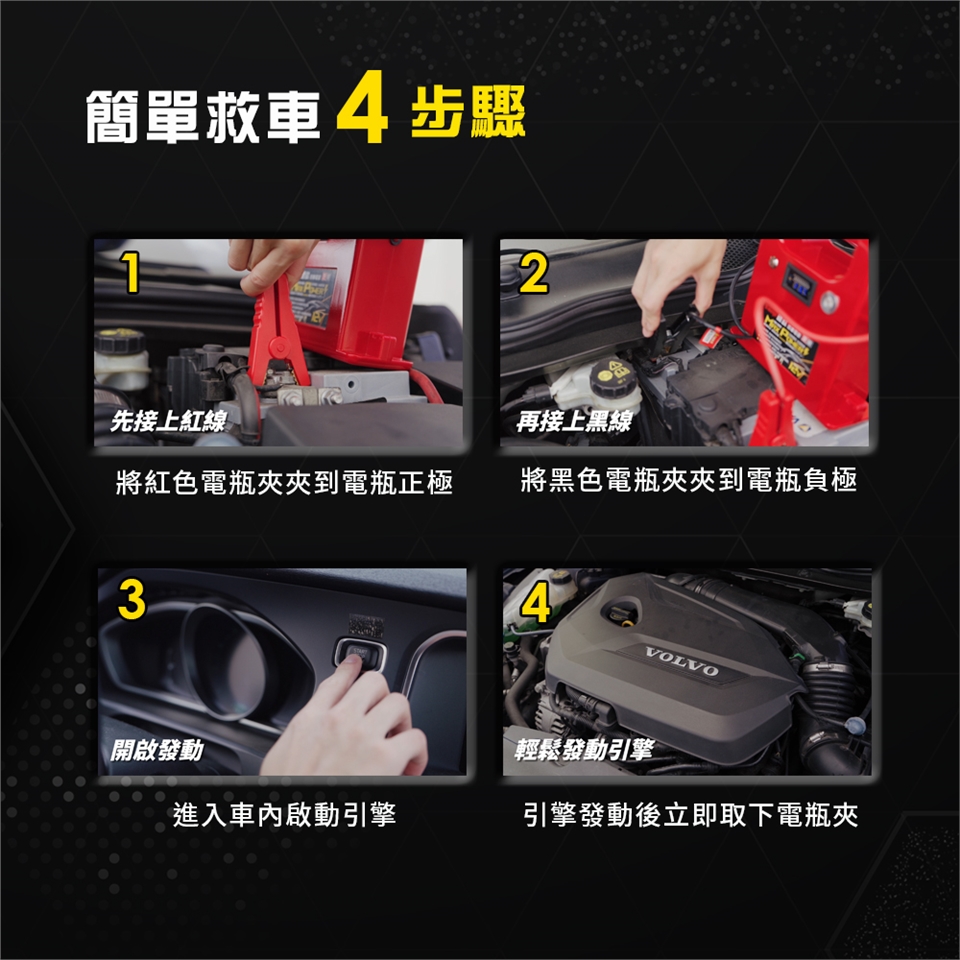 簡單救車 4 步驟

1

先接上紅線

將紅色電瓶夾夾到電瓶正極

2

再接上黑線

將黑色電瓶夾夾到電瓶負極

3

開啟發動

進入車內啟動引擎

4

VOLVO

輕鬆發動引擎

引擎發動後立即取下電瓶夾