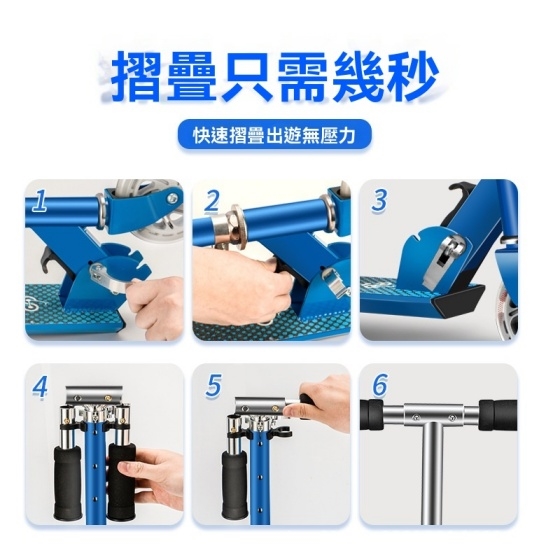 摺疊只需幾秒

快速摺疊出遊無壓力

1

2

3

4

5

6