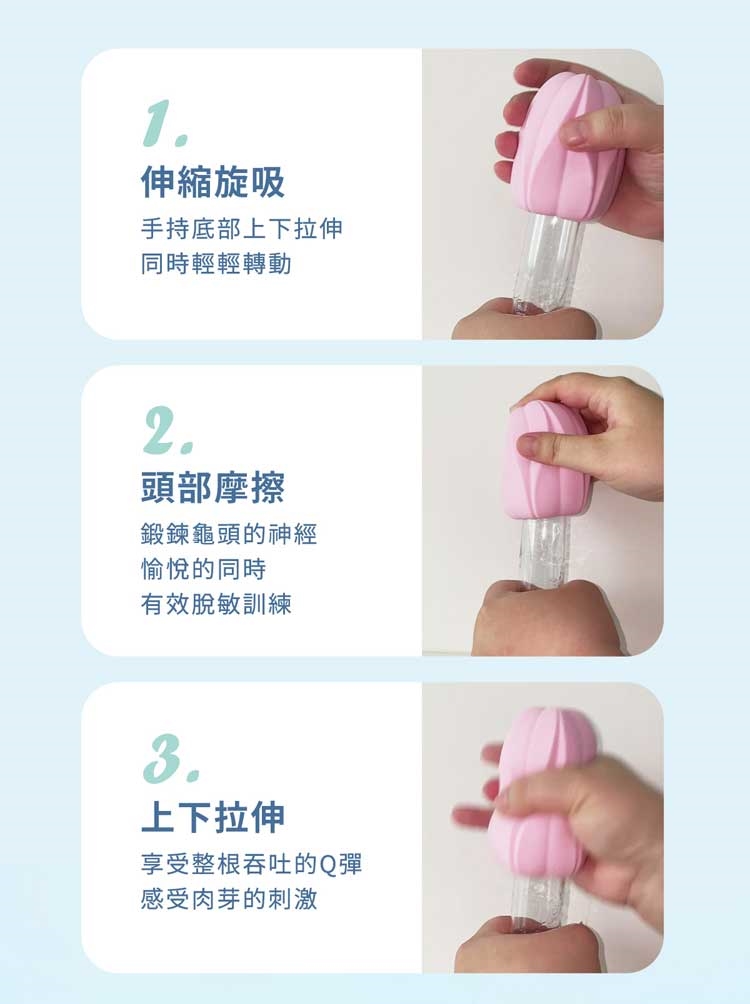 1.
伸縮旋吸
手持底部上下拉伸
同時輕輕轉動

2.
頭部摩擦
鍛鍊龜頭的神經
愉悅的同時
有效脫敏訓練

3.
上下拉伸
享受整根吞吐的Q彈
感受肉芽的刺激