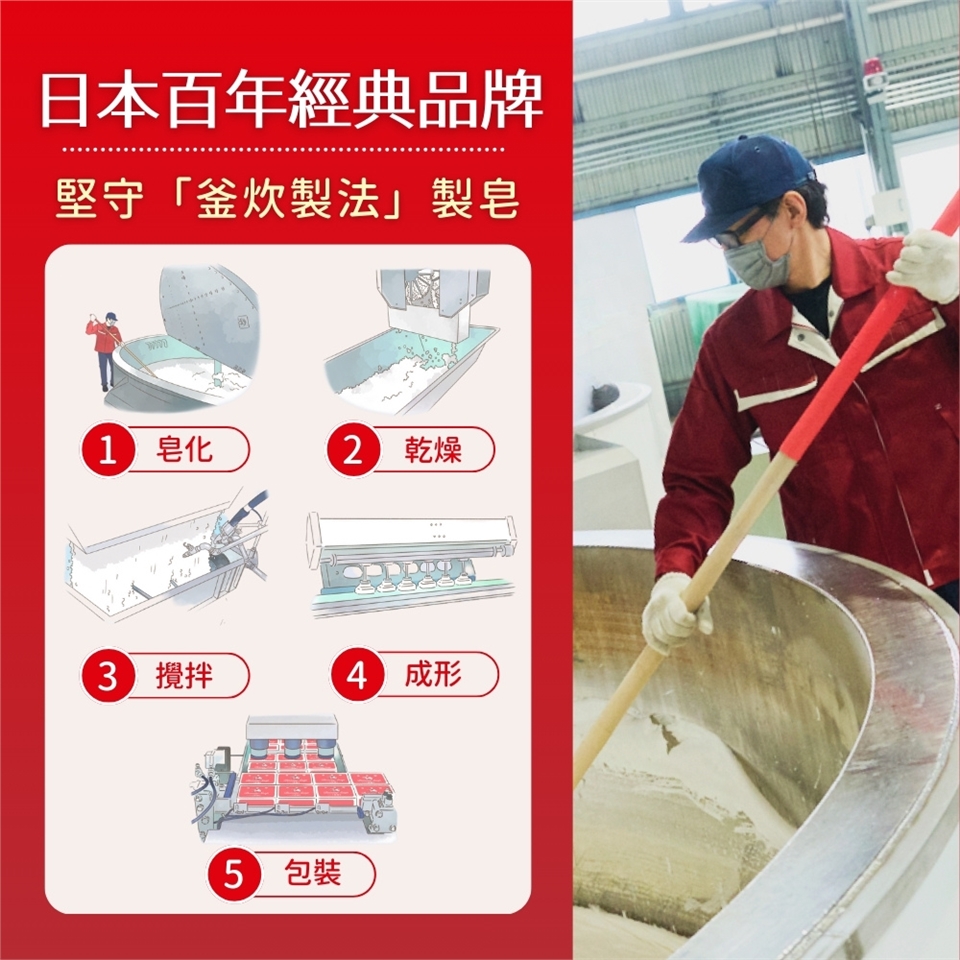 日本百年經典品牌

堅守「釜炊製法」製皂

1 皂化

2 乾燥

3 攪拌

4 成形

5 包裝