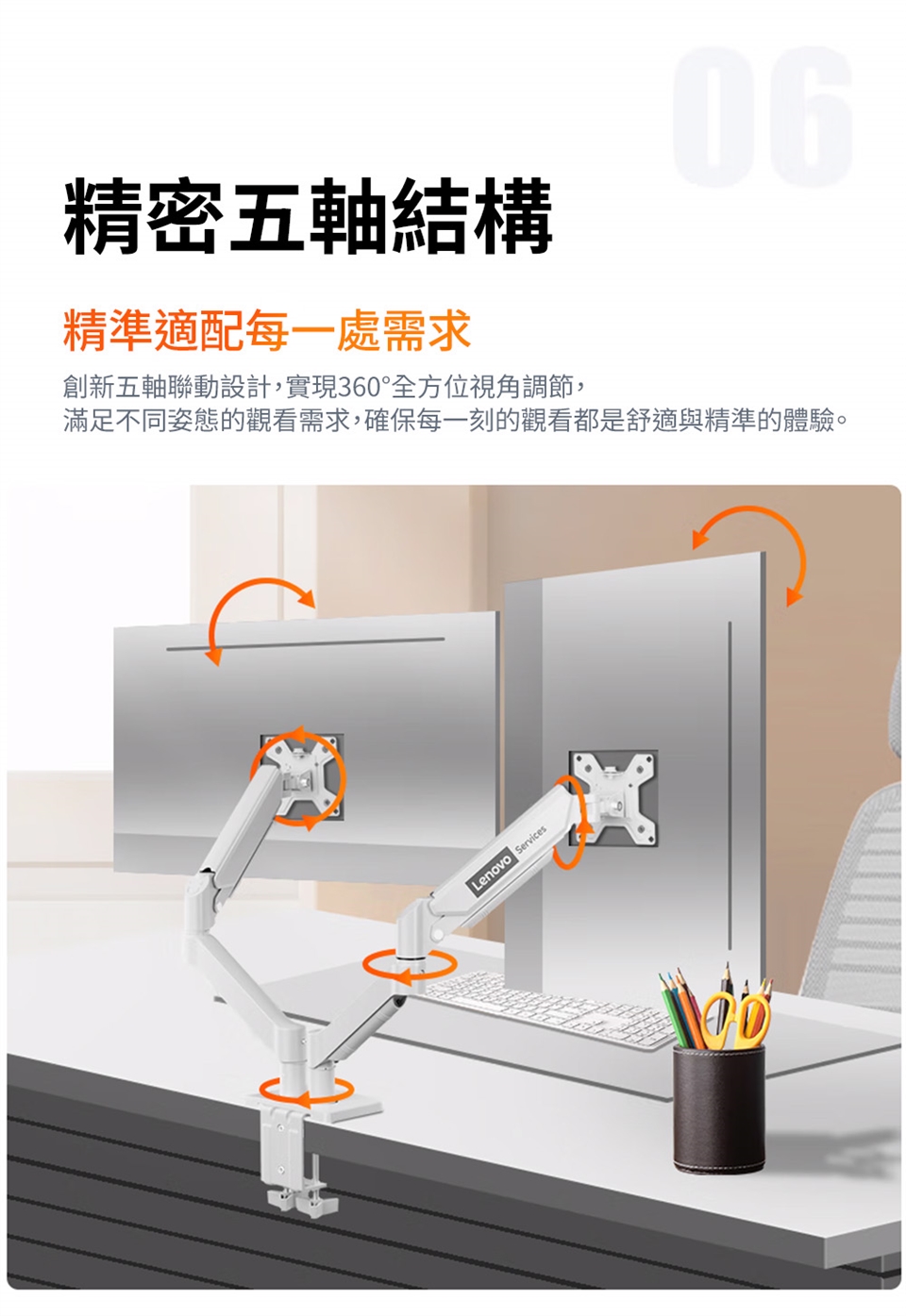 06

精密五軸結構

精準適配每一處需求

創新五軸聯動設計，實現360°全方位視角調節，
滿足不同姿態的觀看需求，確保每一刻的觀看都是舒適與精準的體驗。

Lenovo Services