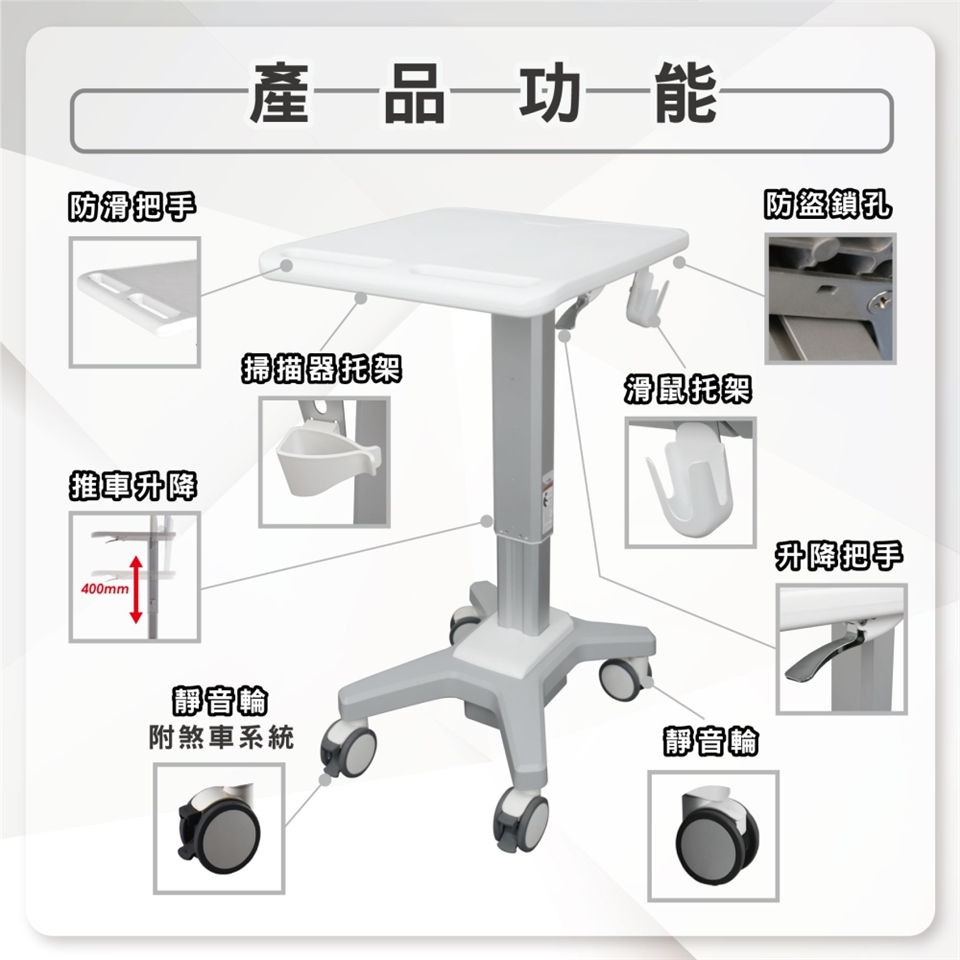 產品功能

防滑把手

防盜鎖孔

掃描器托架

滑鼠托架

推車升降

400mm

升降把手

靜音輪
附煞車系統

靜音輪