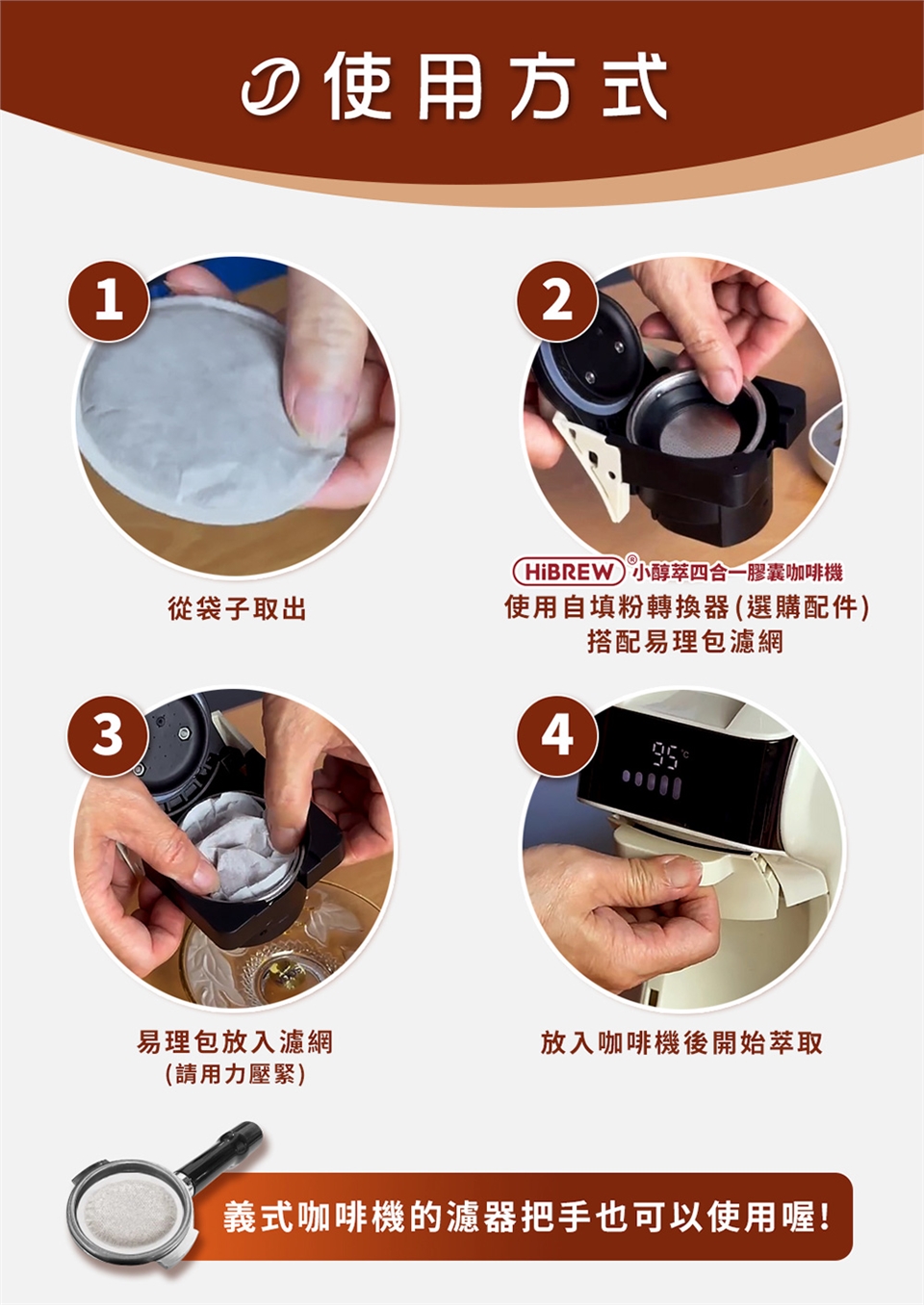 使用方式

1

從袋子取出

2

HiBREW® 小醇萃四合一膠囊咖啡機
使用自填粉轉換器(選購配件)
搭配易理包濾網

3

易理包放入濾網
(請用力壓緊)

4

95°C

放入咖啡機後開始萃取

義式咖啡機的濾器把手也可以使用喔!